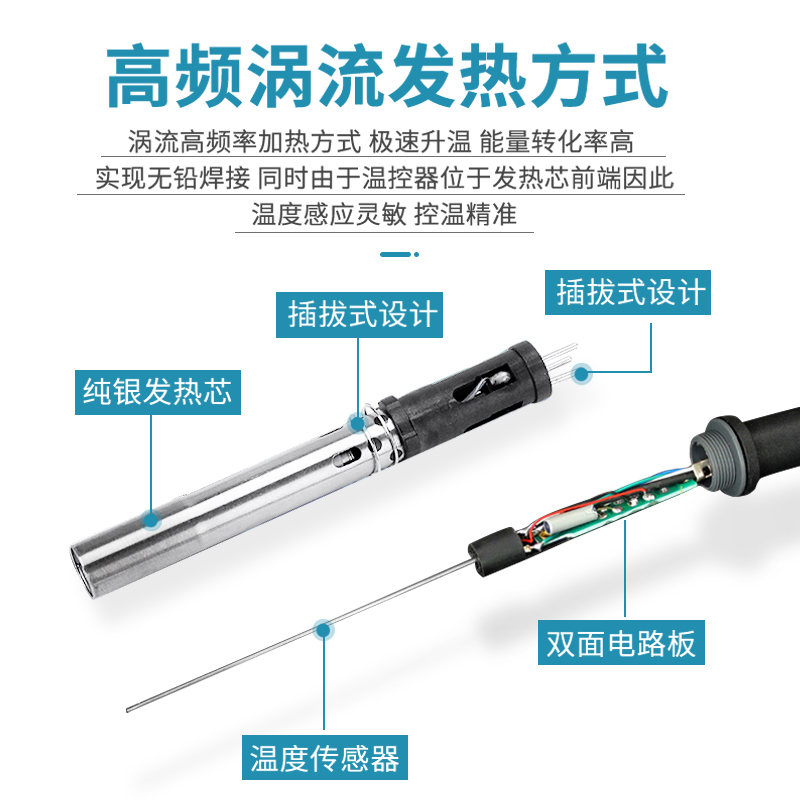 高频涡流发热方式

涡流高频率加热方式 极速升温 能量转化率高
实现无铅焊接 同时由于温控器位于发热芯前端因此
温度感应灵敏 控温精准

插拔式设计

插拔式设计

纯银发热芯

双面电路板

温度传感器