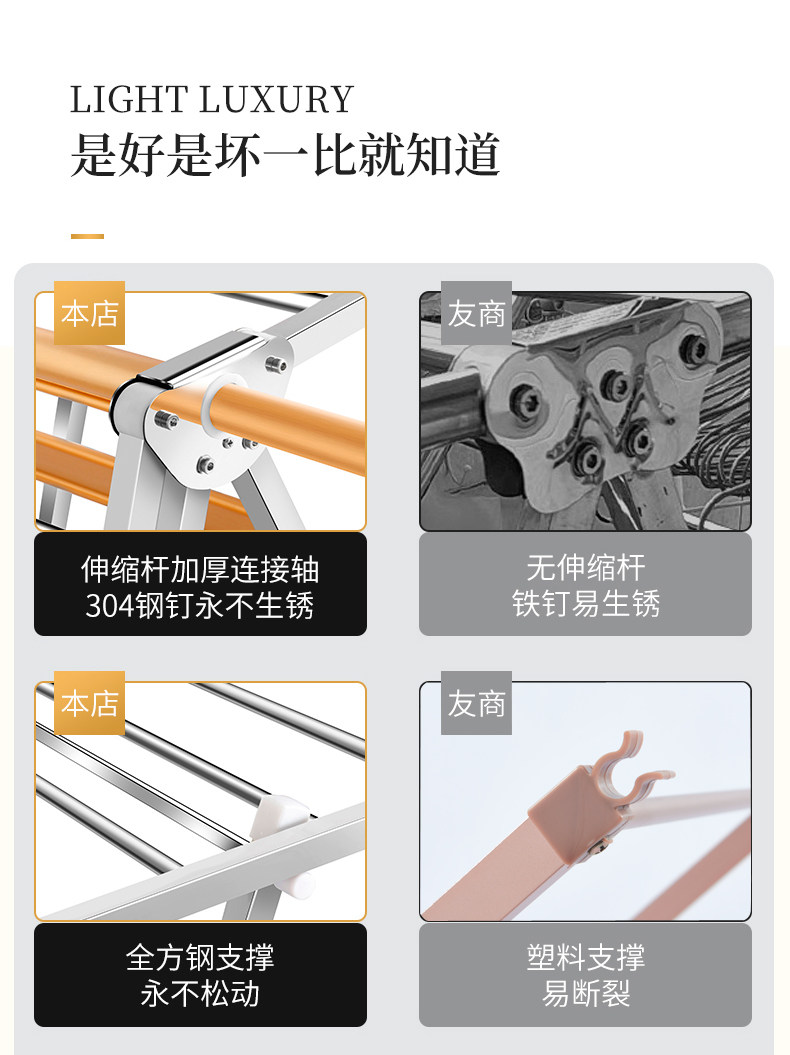 LIGHT LUXURY
是好是坏一比就知道

本店

伸缩杆加厚连接轴
304钢钉永不生锈

友商

无伸缩杆
铁钉易生锈

本店

全方钢支撑
永不松动

友商

塑料支撑
易断裂