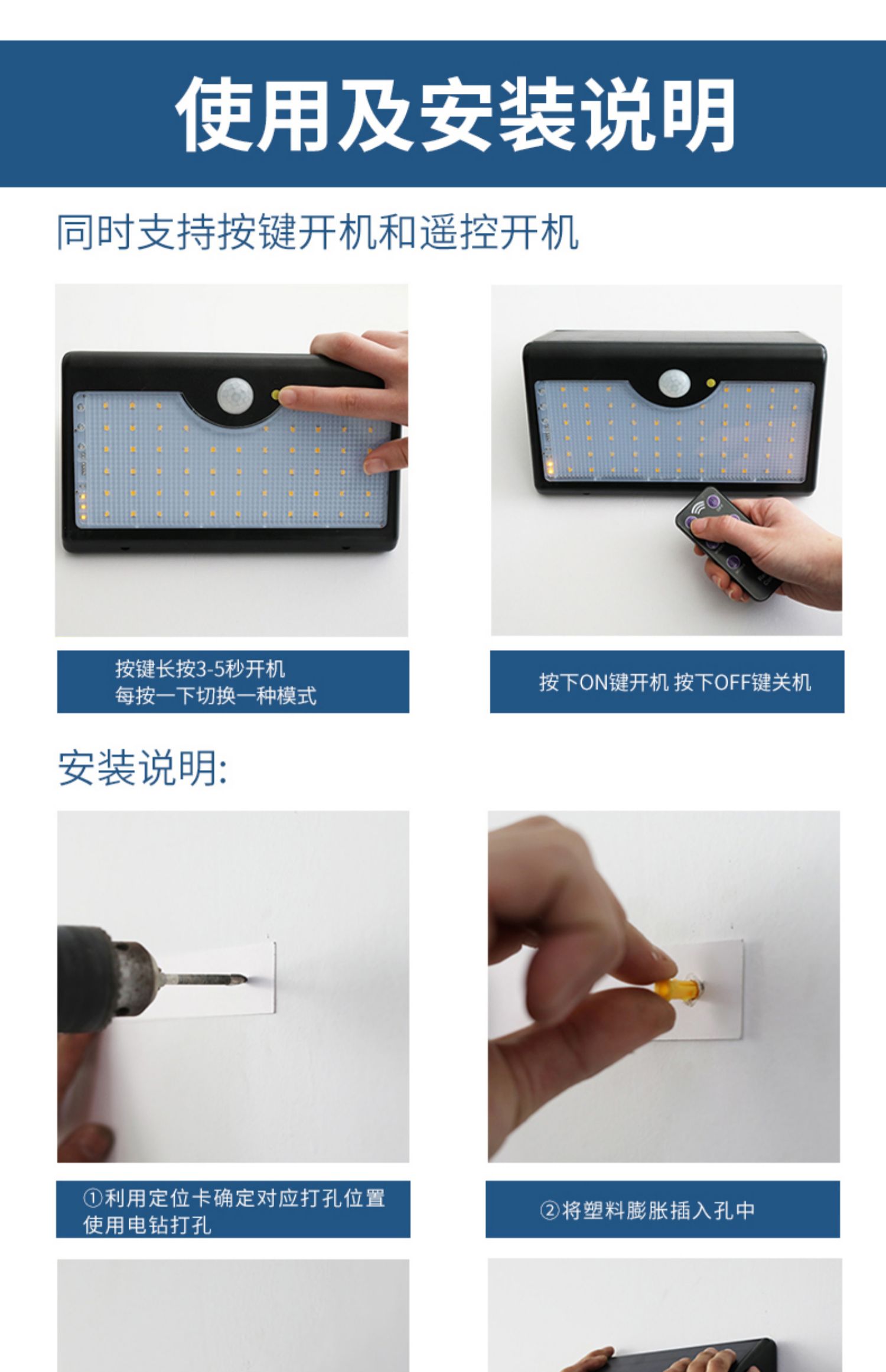 使用及安装说明

同时支持按键开机和遥控开机

按键长按3-5秒开机
每按一下切换一种模式

按下ON键开机 按下OFF键关机

安装说明:

①利用定位卡确定对应打孔位置
使用电钻打孔

②将塑料膨胀插入孔中