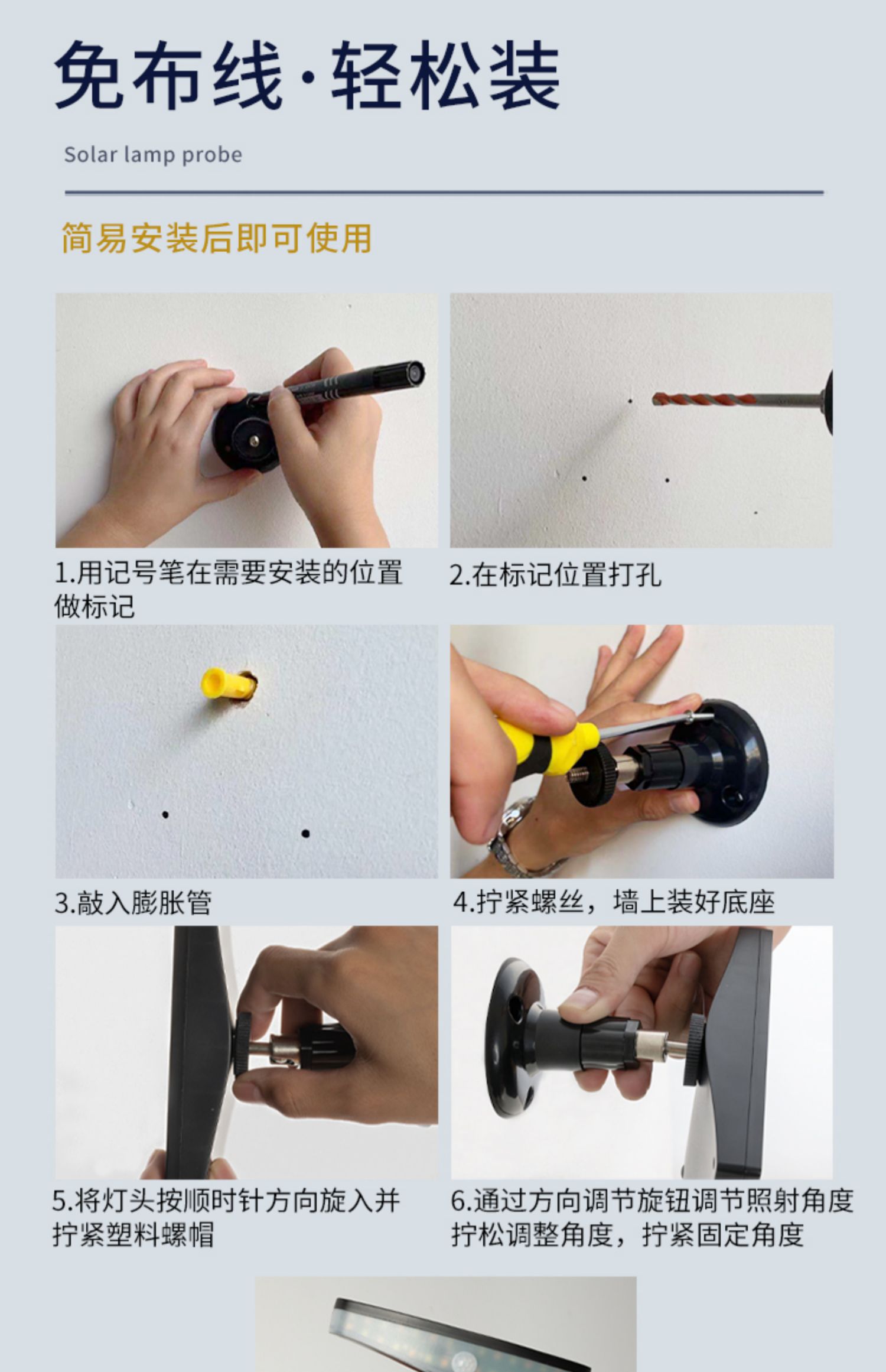 免布线·轻松装

Solar lamp probe

简易安装后即可使用

1.用记号笔在需要安装的位置做标记

2.在标记位置打孔

3.敲入膨胀管

4.拧紧螺丝，墙上装好底座

5.将灯头按顺时针方向旋入并拧紧塑料螺帽

6.通过方向调节旋钮调节照射角度拧松调整角度，拧紧固定角度