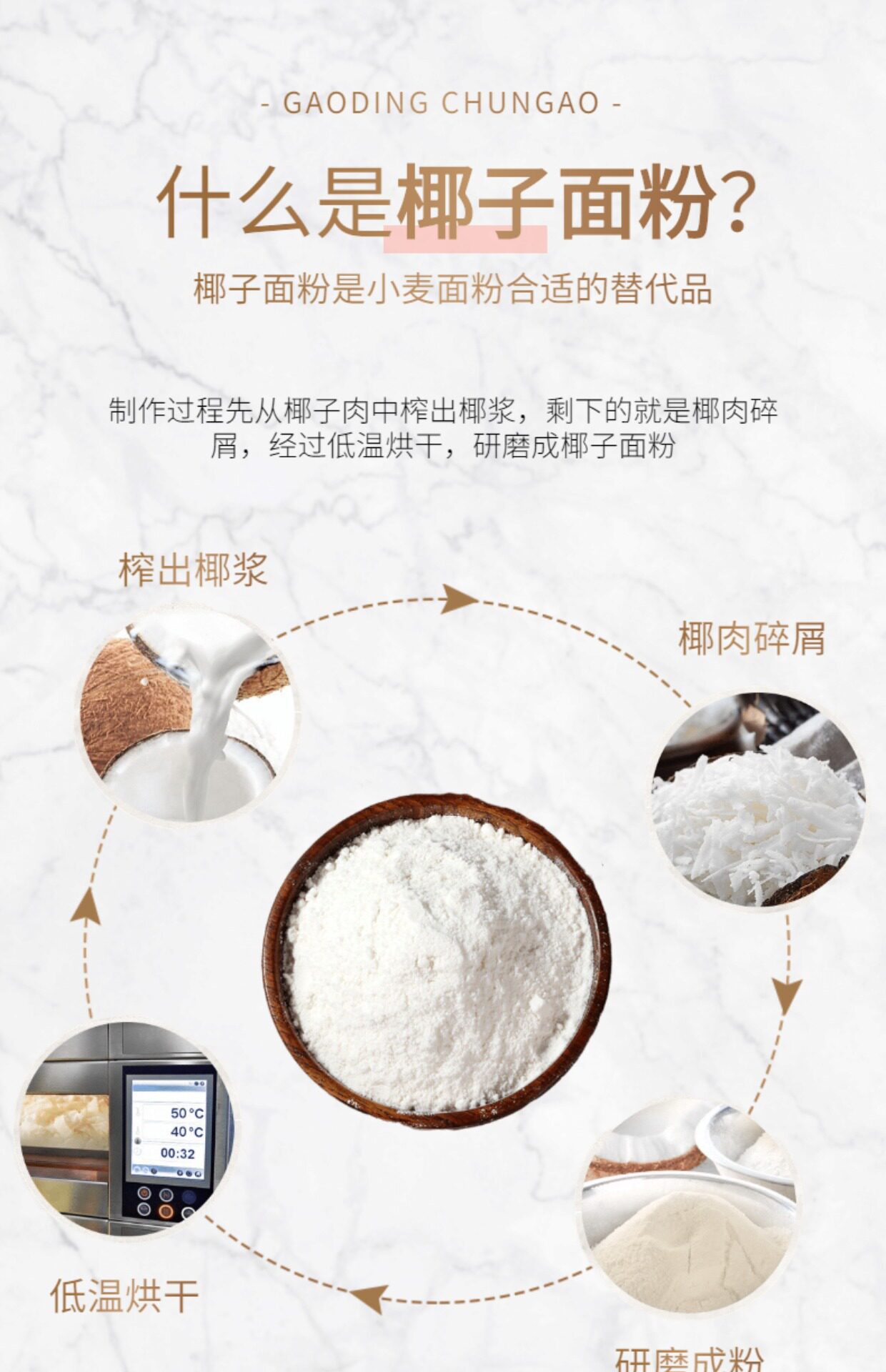 - GAODING CHUNGAO -

什么是椰子面粉?

椰子面粉是小麦面粉合适的替代品

制作过程先从椰子肉中榨出椰浆，剩下的就是椰肉碎屑，经过低温烘干，研磨成椰子面粉

榨出椰浆

椰肉碎屑

50°C
40°C
00:32

低温烘干

研磨成粉