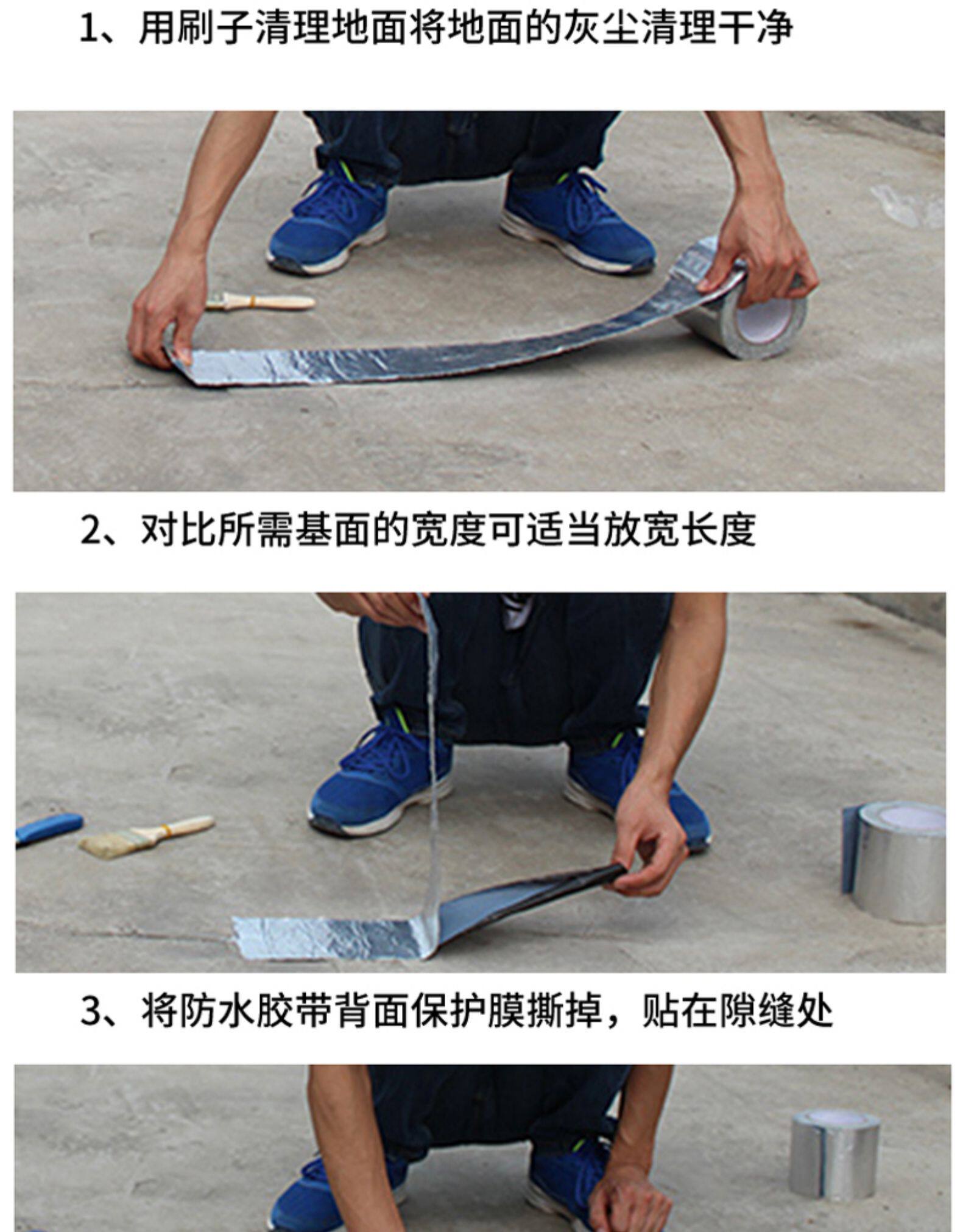 1、用刷子清理地面将地面的灰尘清理干净

2、对比所需基面的宽度可适当放宽长度

3、将防水胶带背面保护膜撕掉，贴在隙缝处