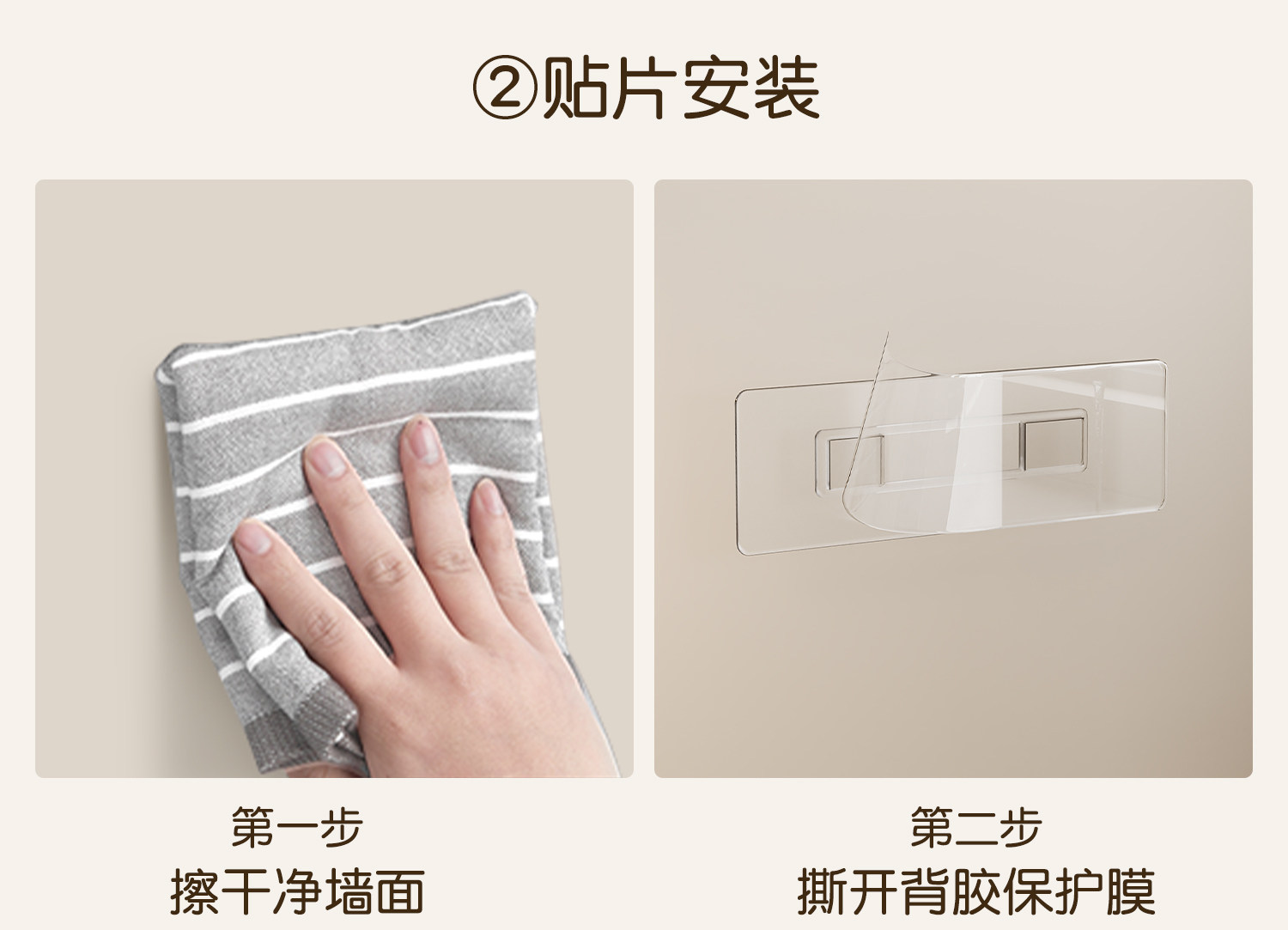 ②贴片安装

第一步
擦干净墙面

第二步
撕开背胶保护膜