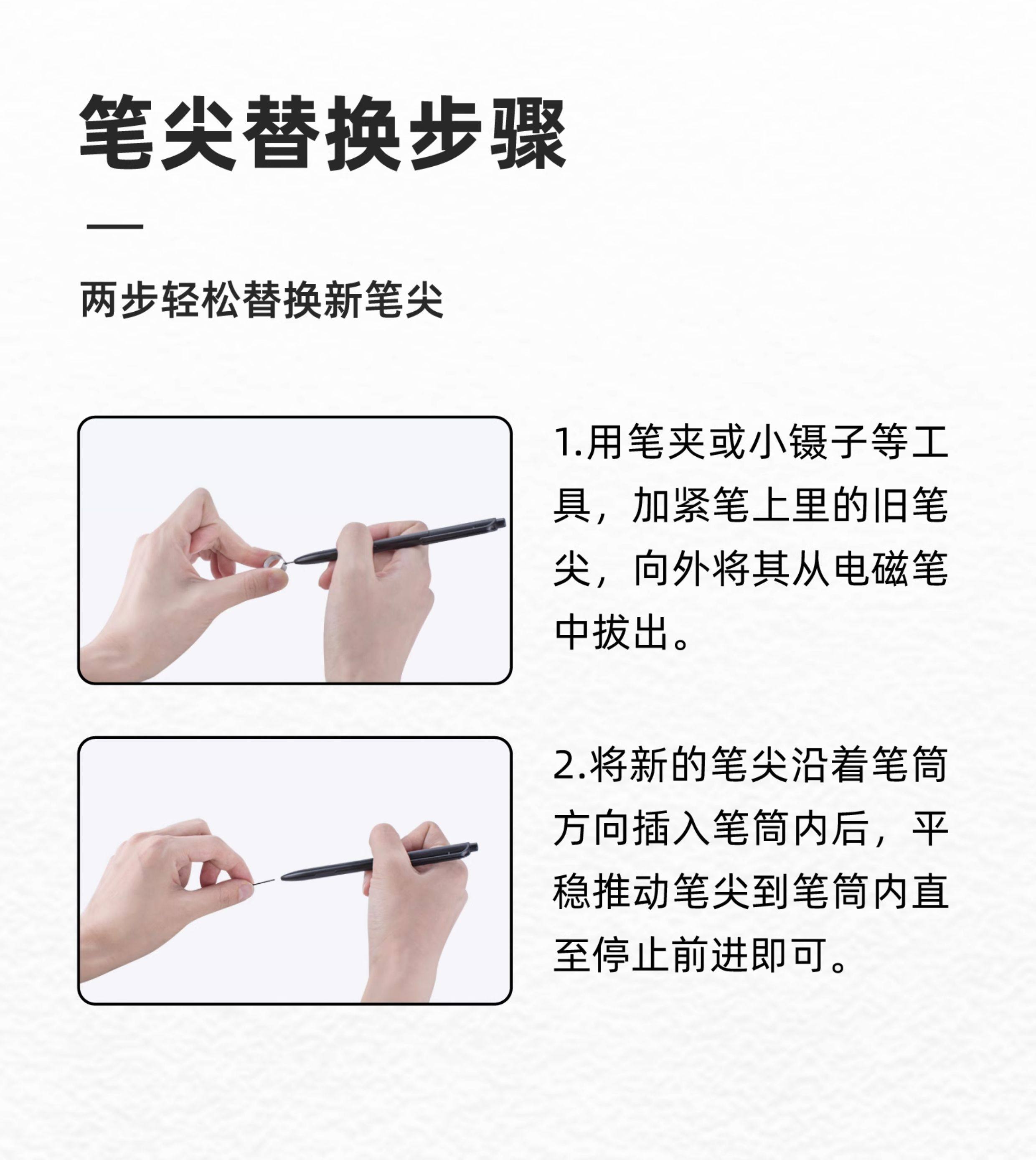 笔尖替换步骤

两步轻松替换新笔尖

1.用笔夹或小镊子等工具，加紧笔上里的旧笔尖，向外将其从电磁笔中拔出。

2.将新的笔尖沿着笔筒方向插入笔筒内后，平稳推动笔尖到笔筒内直至停止前进即可。