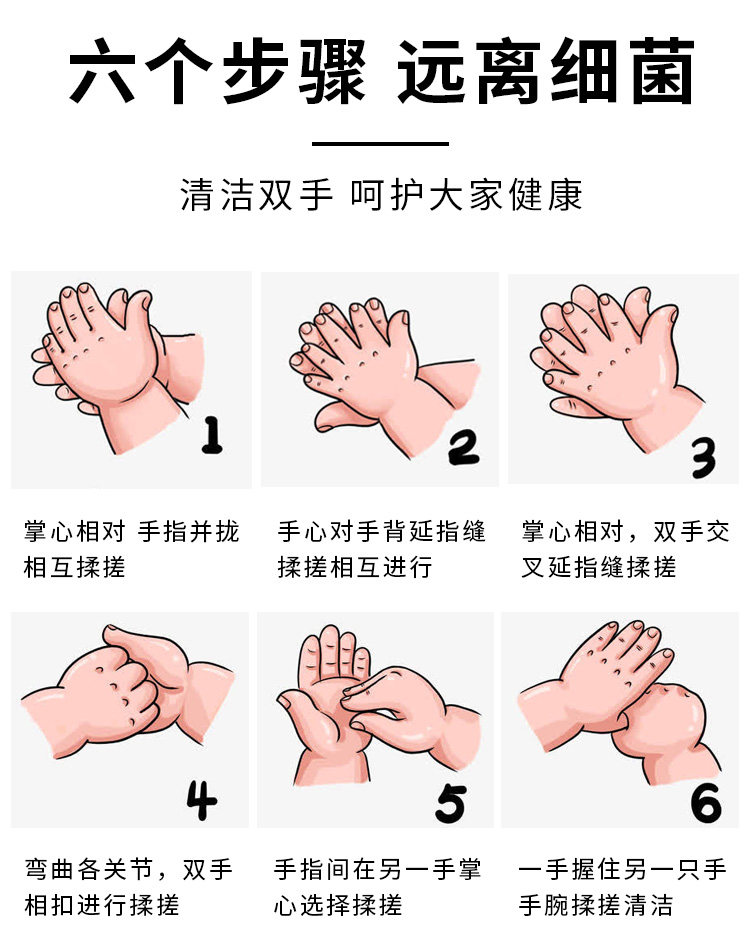 六个步骤 远离细菌

清洁双手 呵护大家健康

1

掌心相对 手指并拢相互揉搓

2

手心对手背延指缝揉搓相互进行

3

掌心相对，双手交叉延指缝揉搓

4

弯曲各关节，双手相扣进行揉搓

5

手指间在另一手掌心选择揉搓

6

一手握住另一只手手腕揉搓清洁