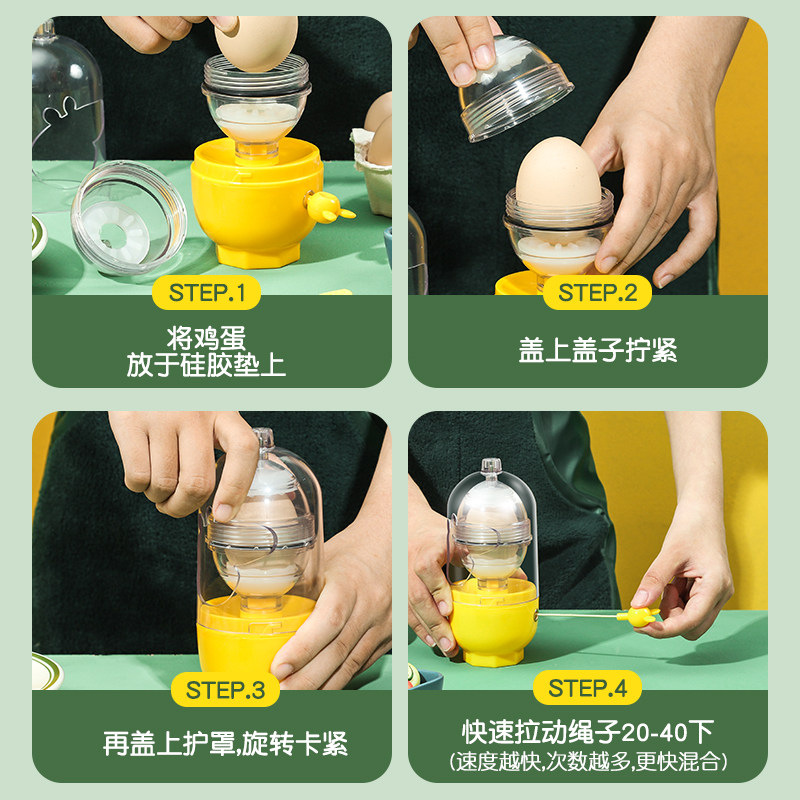 STEP.1
将鸡蛋
放于硅胶垫上

STEP.2
盖上盖子拧紧

STEP.3
再盖上护罩,旋转卡紧

STEP.4
快速拉动绳子20-40下
(速度越快,次数越多,更快混合)