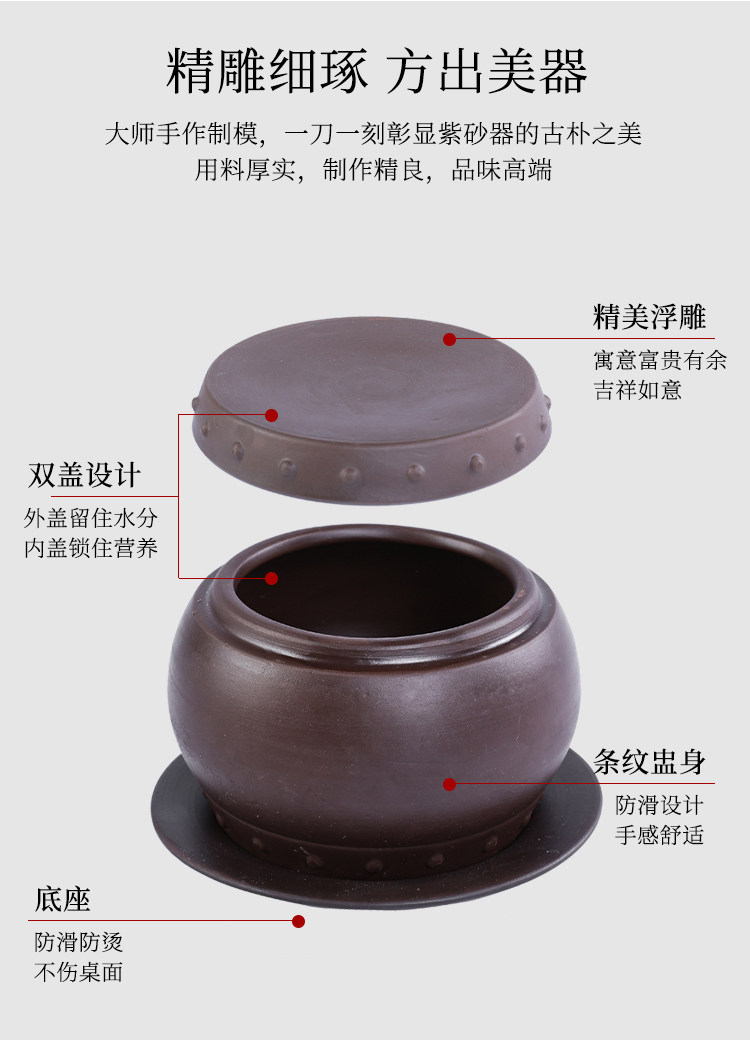 精雕细琢 方出美器

大师手作制模，一刀一刻彰显紫砂器的古朴之美
用料厚实，制作精良，品味高端

精美浮雕
寓意富贵有余
吉祥如意

双盖设计
外盖留住水分
内盖锁住营养

条纹盅身
防滑设计
手感舒适

底座
防滑防烫
不伤桌面