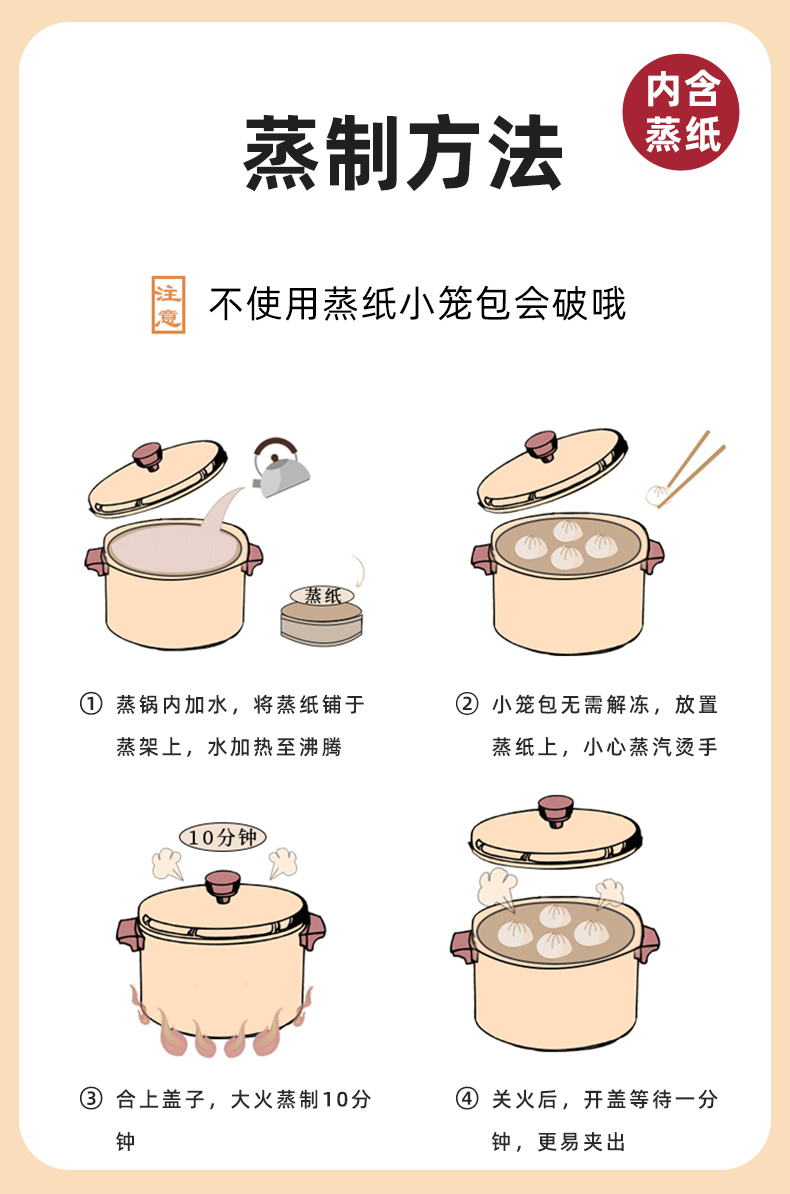 蒸制方法

内含蒸纸

注意 不使用蒸纸小笼包会破哦

蒸纸

① 蒸锅内加水，将蒸纸铺于蒸架上，水加热至沸腾

② 小笼包无需解冻，放置蒸纸上，小心蒸汽烫手

10分钟

③ 合上盖子，大火蒸制10分钟

④ 关火后，开盖等待一分钟，更易夹出