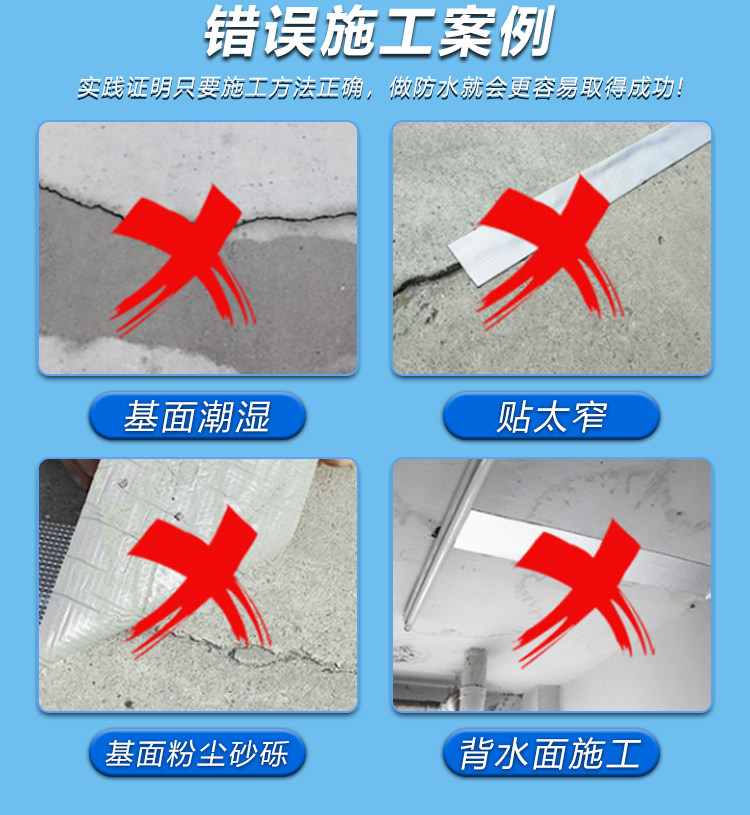 错误施工案例

实践证明只要施工方法正确，做防水就会更容易取得成功！

基面潮湿

贴太窄

基面粉尘砂砾

背水面施工