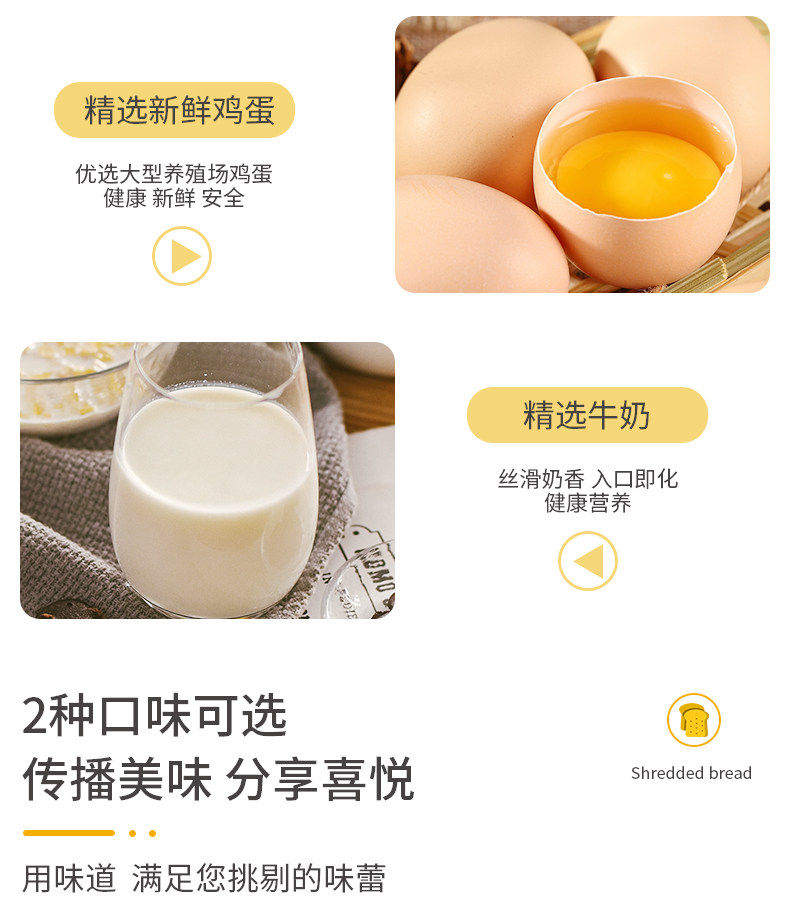 精选新鲜鸡蛋

优选大型养殖场鸡蛋
健康 新鲜 安全

精选牛奶

丝滑奶香 入口即化
健康营养

2种口味可选
传播美味 分享喜悦

Shredded bread

用味道 满足您挑剔的味蕾