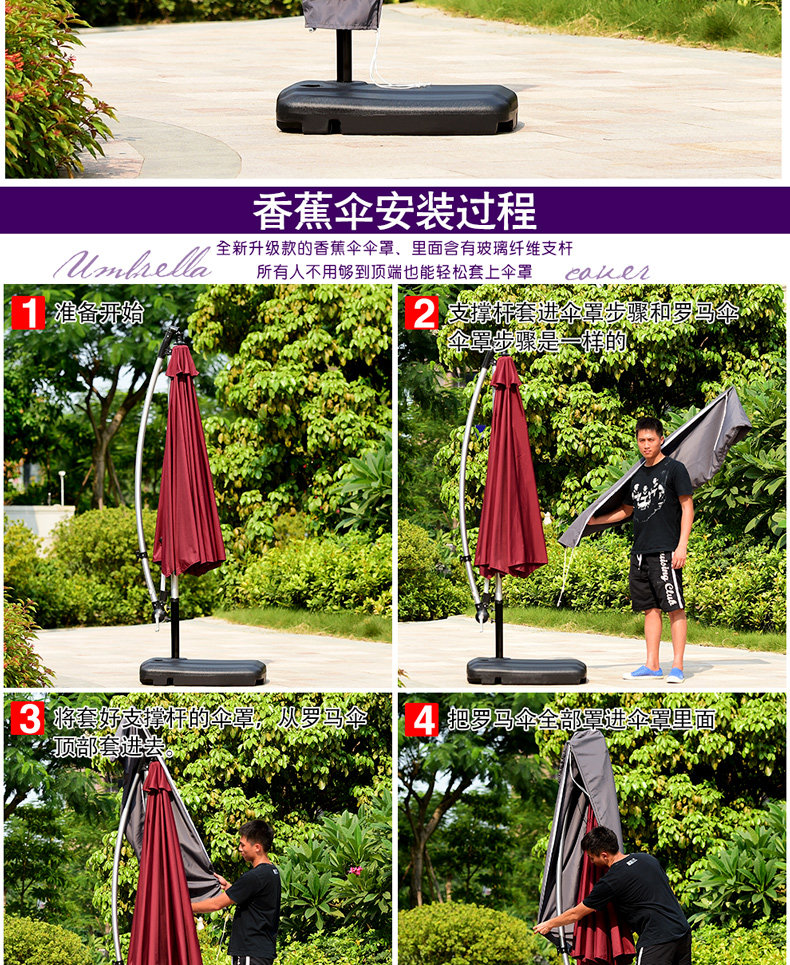 香蕉伞安装过程

Umbrella
全新升级款的香蕉伞伞罩、里面含有玻璃纤维支杆
所有人不用够到顶端也能轻松套上伞罩
cover

1 准备开始

2 支撑杆套进伞罩步骤和罗马伞伞罩步骤是一样的

3 将套好支撑杆的伞罩，从罗马伞顶部套进去。

4 把罗马伞全部罩进伞罩里面