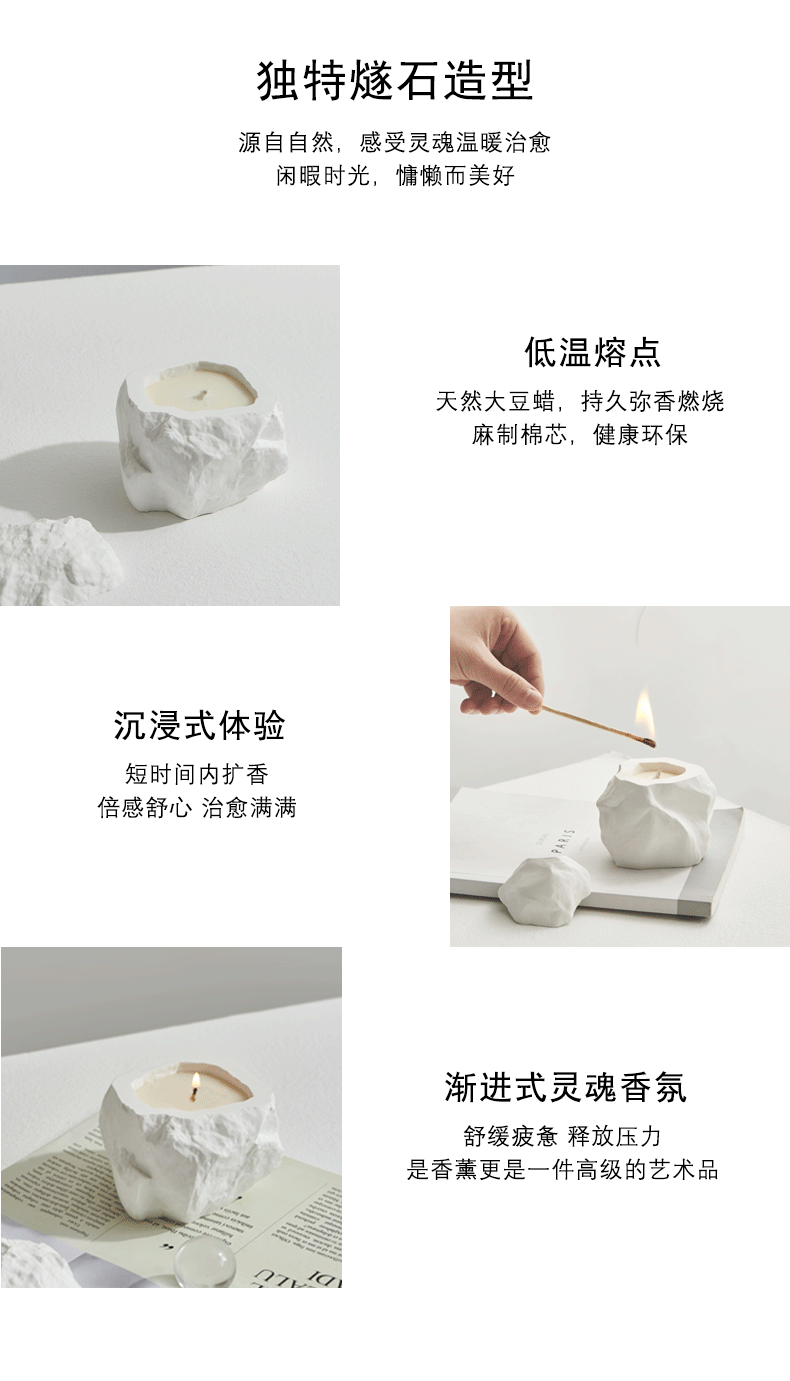 独特燧石造型

源自自然，感受灵魂温暖治愈
闲暇时光，慵懒而美好

低温熔点

天然大豆蜡，持久弥香燃烧
麻制棉芯，健康环保

沉浸式体验

短时间内扩香
倍感舒心 治愈满满

PARIS

渐进式灵魂香氛

舒缓疲惫 释放压力
是香薰更是一件高级的艺术品