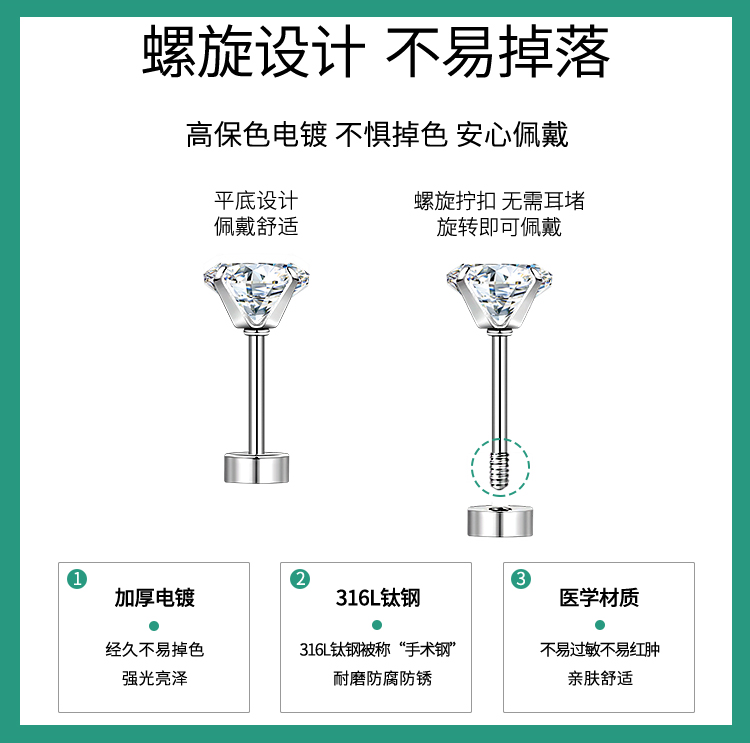 螺旋设计 不易掉落

高保色电镀 不惧掉色 安心佩戴

平底设计
佩戴舒适

螺旋拧扣 无需耳堵
旋转即可佩戴

1
加厚电镀
经久不易掉色
强光亮泽

2
316L钛钢
316L钛钢被称“手术钢”
耐磨防腐防锈

3
医学材质
不易过敏不易红肿
亲肤舒适