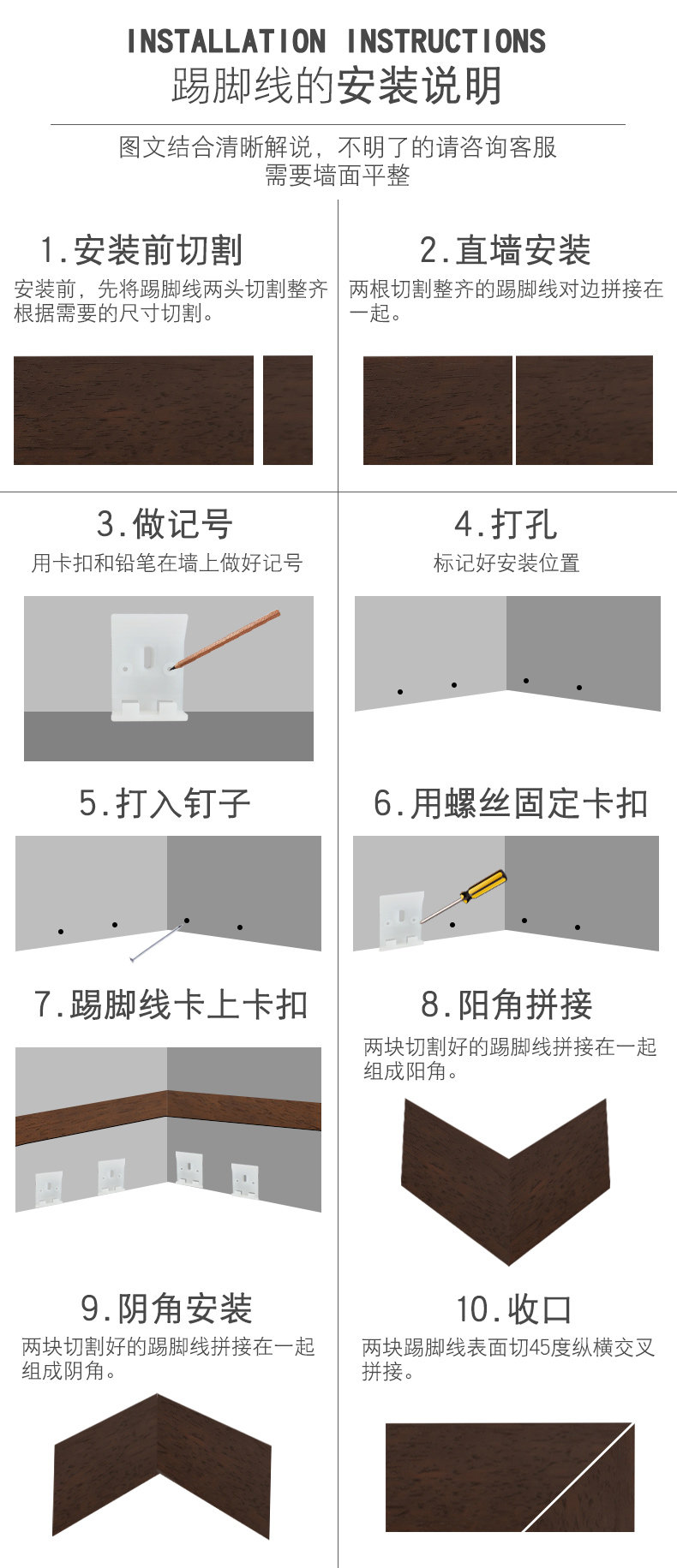 INSTALLATION INSTRUCTIONS
踢脚线的安装说明

图文结合清晰解说，不明了的请咨询客服
需要墙面平整

1.安装前切割
安装前，先将踢脚线两头切割整齐根据需要的尺寸切割。

2.直墙安装
两根切割整齐的踢脚线对边拼接在一起。

3.做记号
用卡扣和铅笔在墙上做好记号

4.打孔
标记好安装位置

5.打入钉子

6.用螺丝固定卡扣

7.踢脚线卡上卡扣

8.阳角拼接
两块切割好的踢脚线拼接在一起组成阳角。

9.阴角安装
两块切割好的踢脚线拼接在一起组成阴角。

10.收口
两块踢脚线表面切45度纵横交叉拼接。