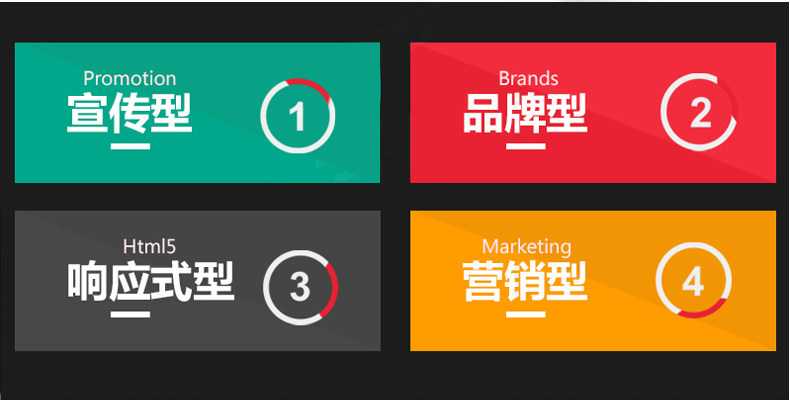 Promotion
宣传型
1

Brands
品牌型
2

Html5
响应式型
3

Marketing
营销型
4