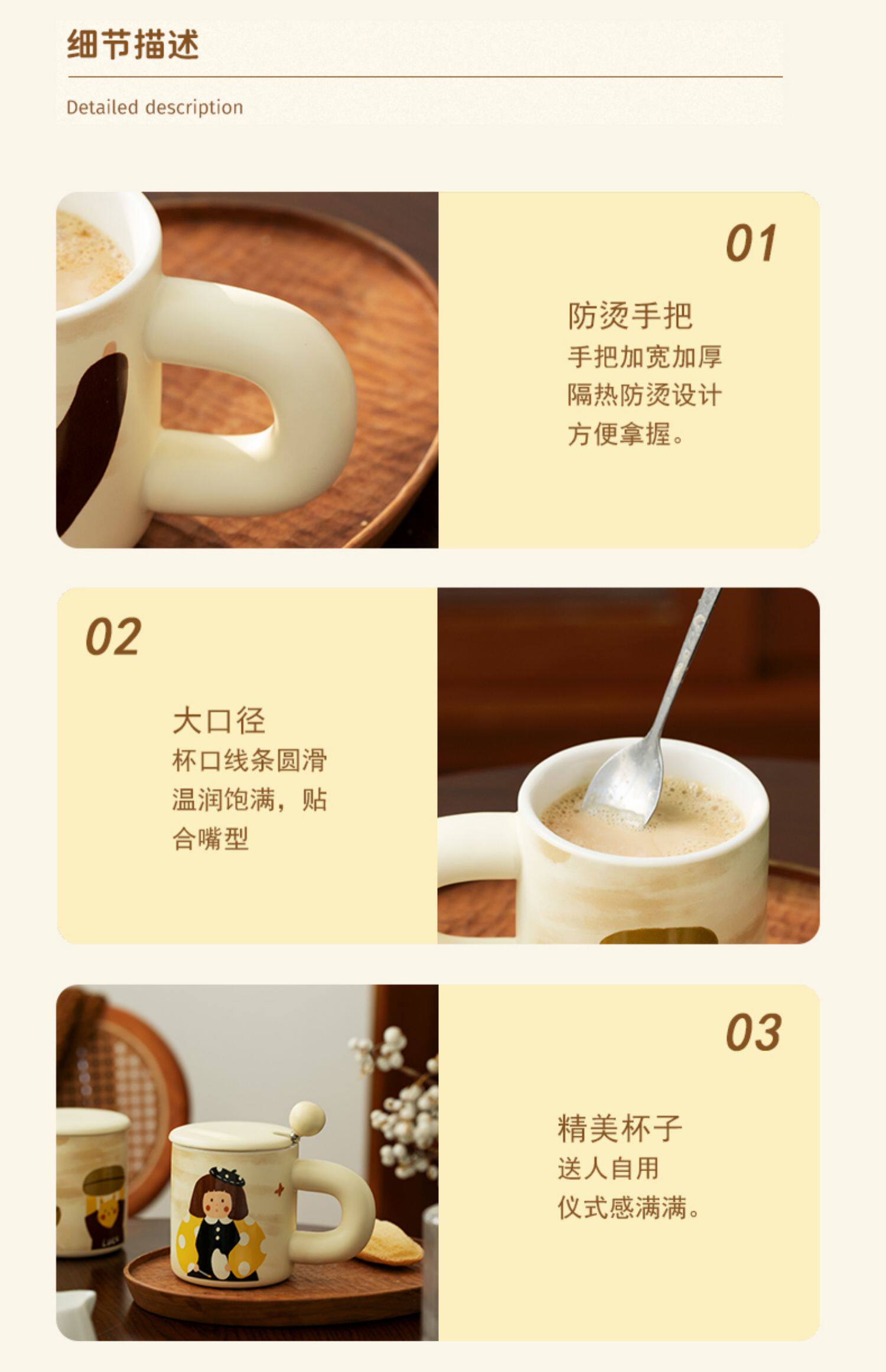 细节描述

Detailed description

01

防烫手把
手把加宽加厚
隔热防烫设计
方便拿握。

02

大口径
杯口线条圆滑
温润饱满，贴
合嘴型

03

精美杯子
送人自用
仪式感满满。