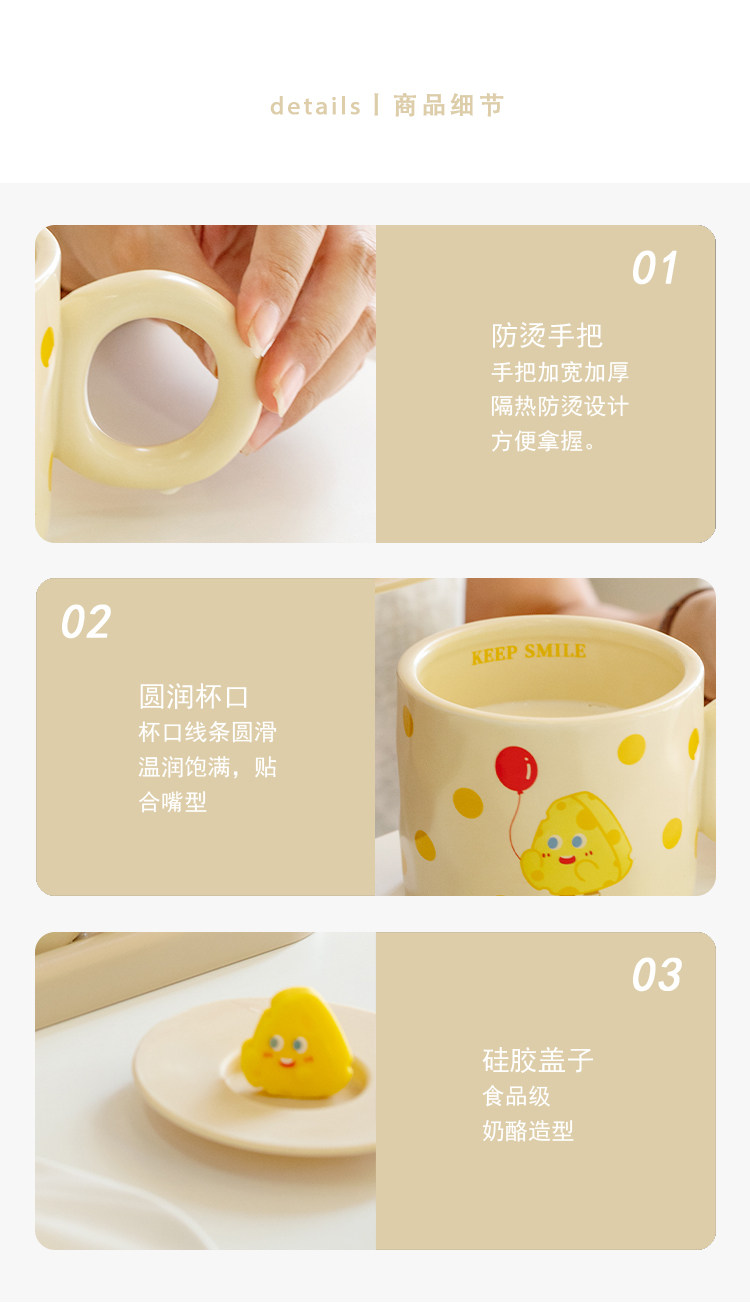 details | 商品细节

01

防烫手把
手把加宽加厚
隔热防烫设计
方便拿握。

02

圆润杯口
杯口线条圆滑
温润饱满，贴
合嘴型

KEEP SMILE

03

硅胶盖子
食品级
奶酪造型