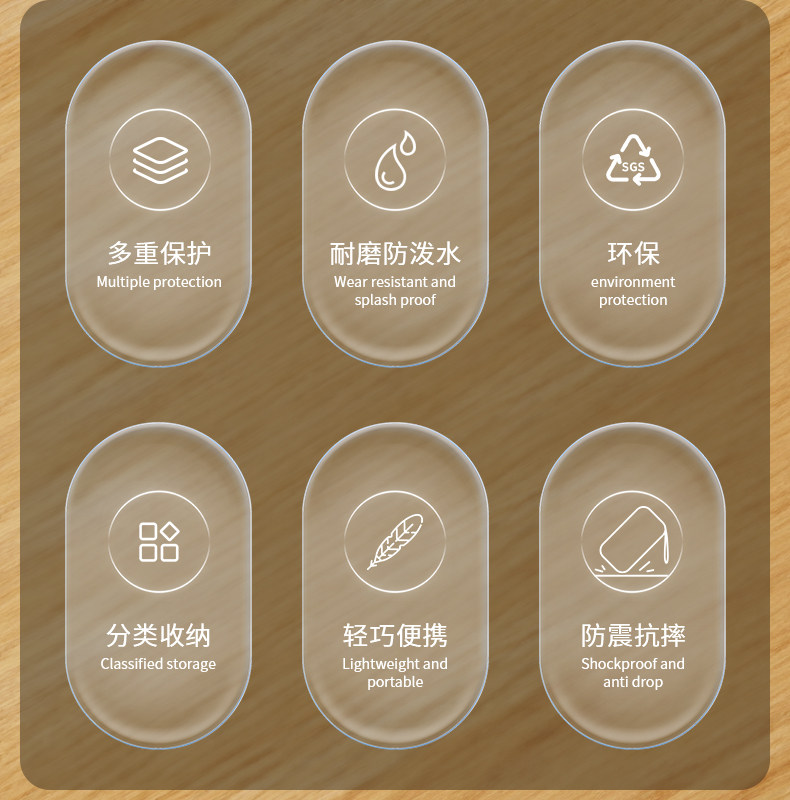 多重保护
Multiple protection

耐磨防泼水
Wear resistant and splash proof

SGS
环保
environment protection

分类收纳
Classified storage

轻巧便携
Lightweight and portable

防震抗摔
Shockproof and anti drop