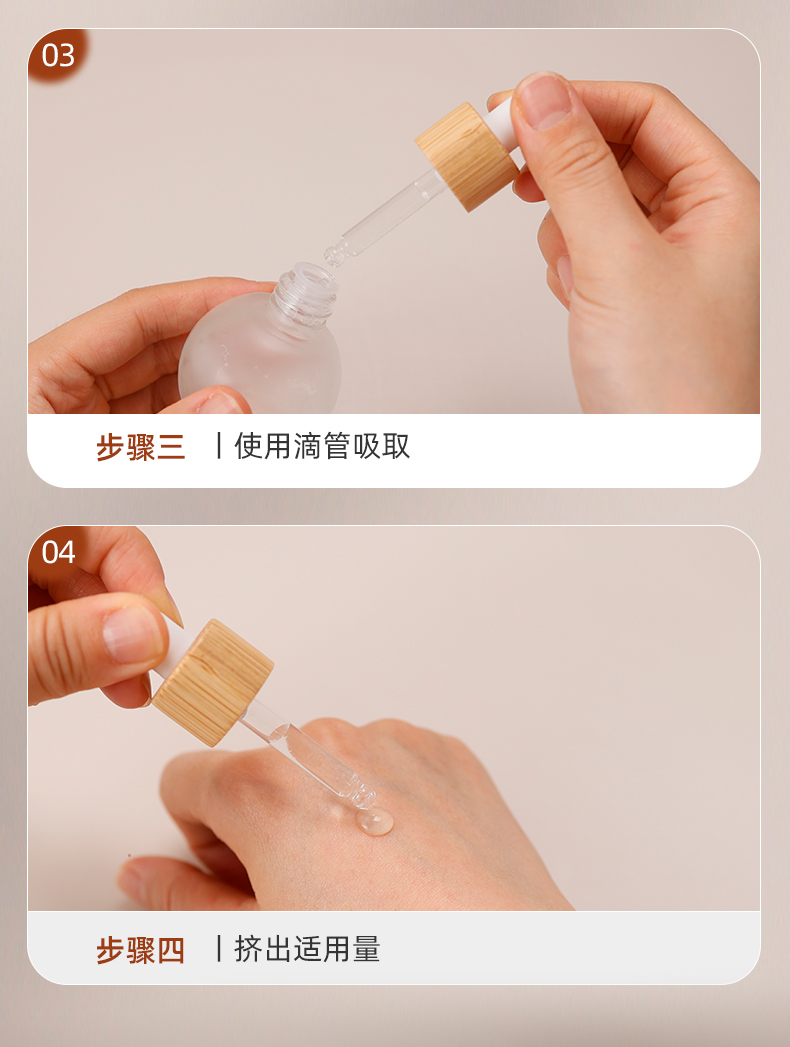 03

步骤三 | 使用滴管吸取

04

步骤四 | 挤出适用量