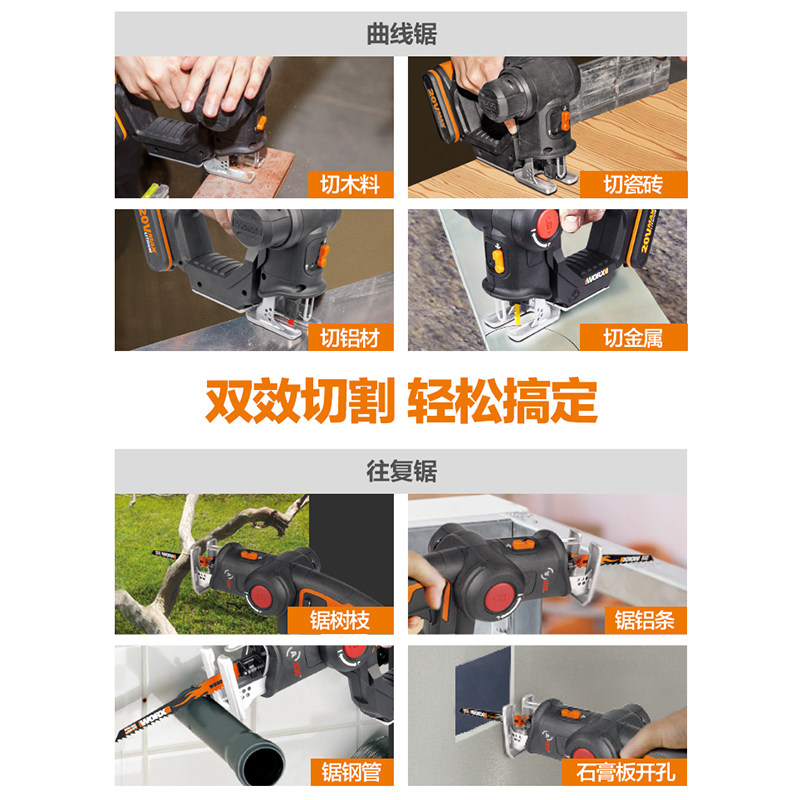 曲线锯

切木料

20V MAX

切瓷砖

20V MAX

切铝材

WORX

20V MAX

切金属

双效切割 轻松搞定

往复锯

锯树枝

锯铝条

WORX

锯钢管

石膏板开孔