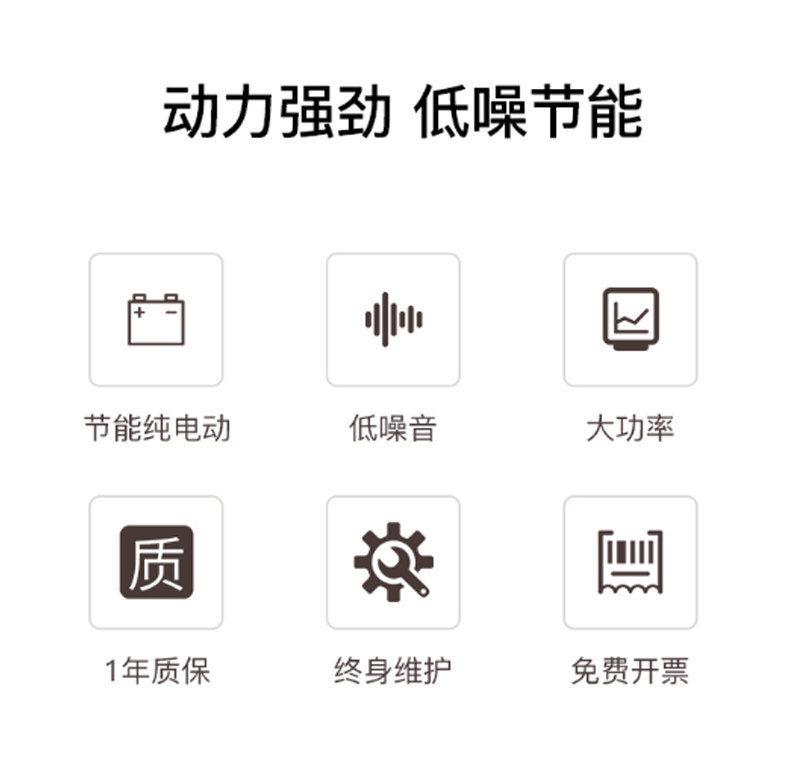 动力强劲 低噪节能

节能纯电动

低噪音

大功率

质

1年质保

终身维护

免费开票