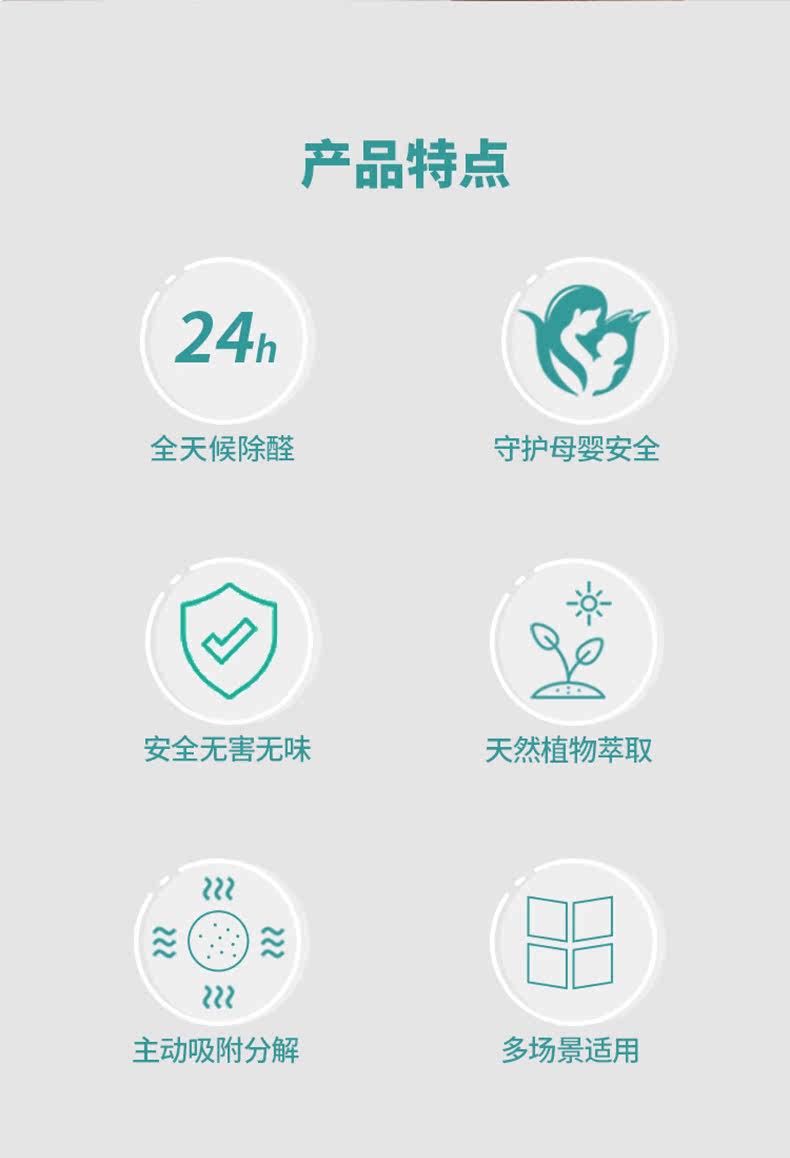 产品特点

24h

全天候除醛

守护母婴安全

安全无害无味

天然植物萃取

主动吸附分解

多场景适用