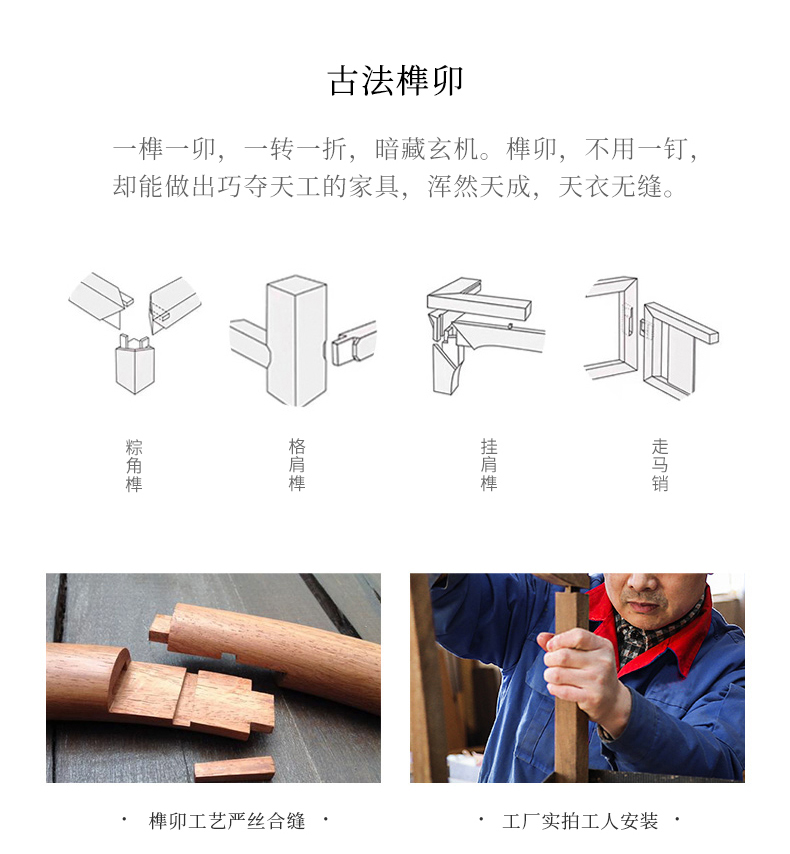 古法榫卯

一榫一卯，一转一折，暗藏玄机。榫卯，不用一钉，却能做出巧夺天工的家具，浑然天成，天衣无缝。

粽角榫

格肩榫

挂肩榫

走马销

· 榫卯工艺严丝合缝 ·

· 工厂实拍工人安装 ·