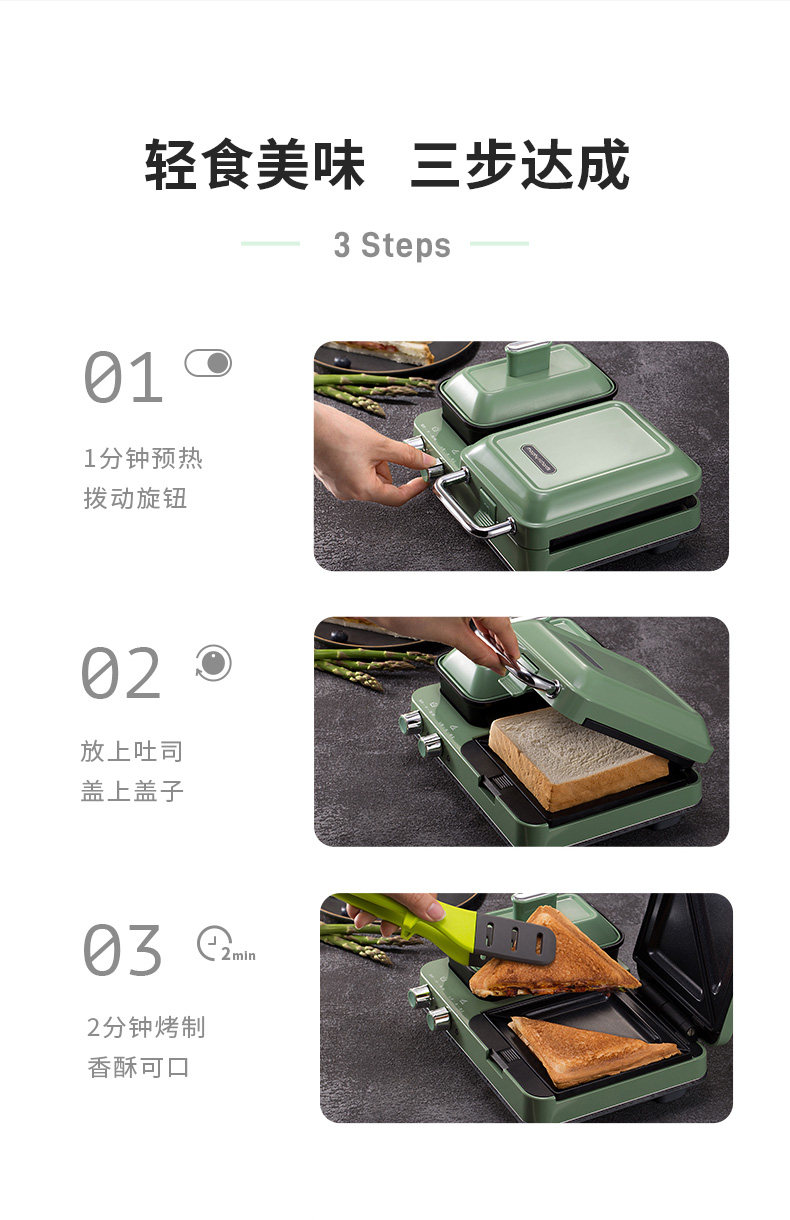 轻食美味 三步达成

3 Steps

01

1分钟预热
拨动旋钮

02

放上吐司
盖上盖子

03

2min

2分钟烤制
香酥可口