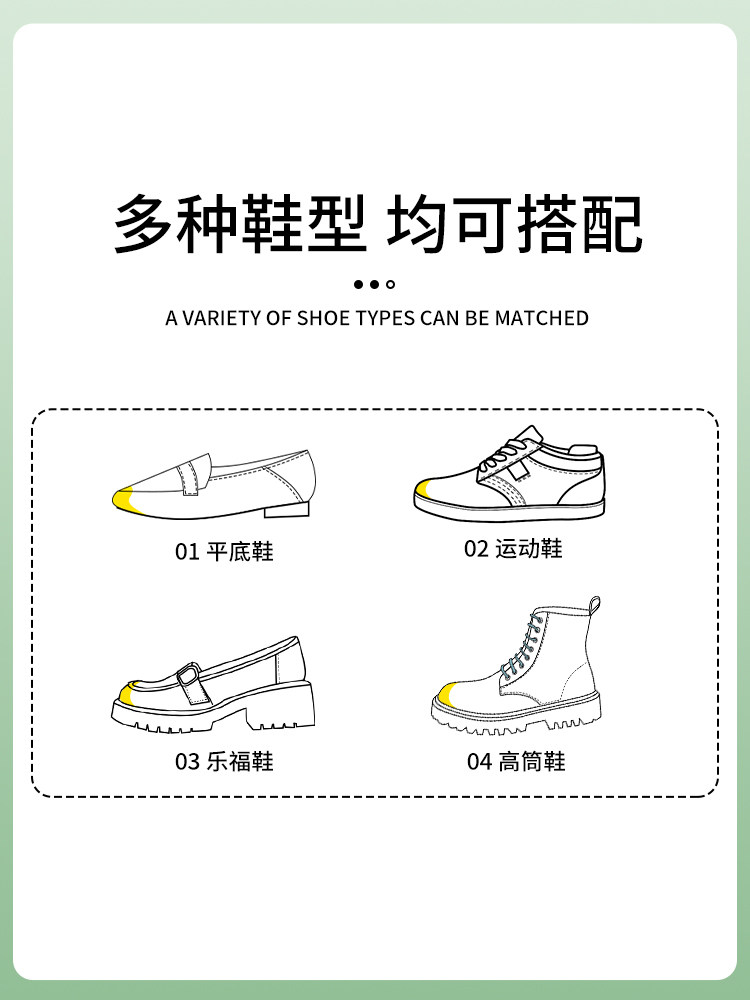 多种鞋型 均可搭配

A VARIETY OF SHOE TYPES CAN BE MATCHED

01 平底鞋

02 运动鞋

03 乐福鞋

04 高筒鞋