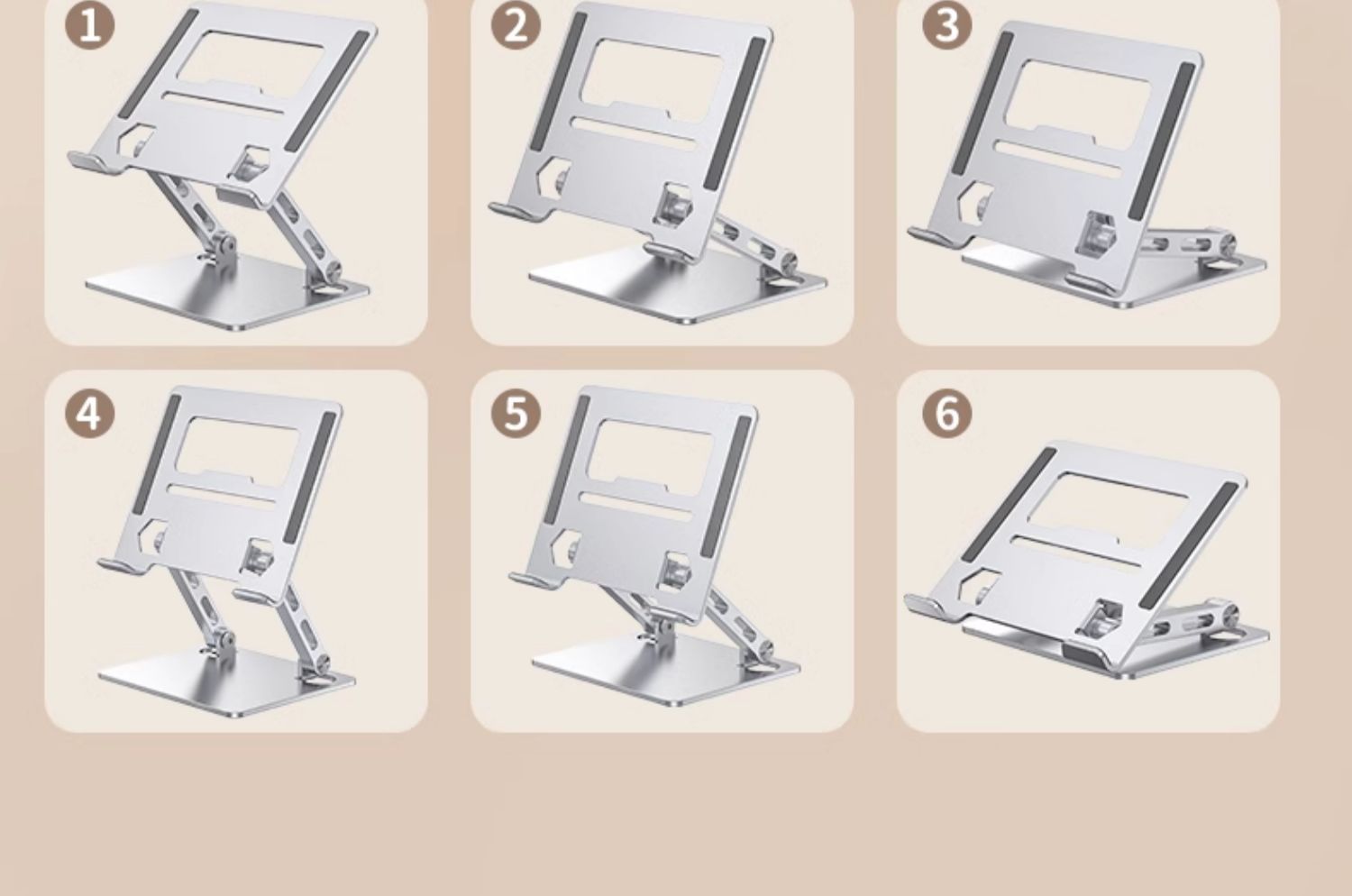 1
2
3
4
5
6