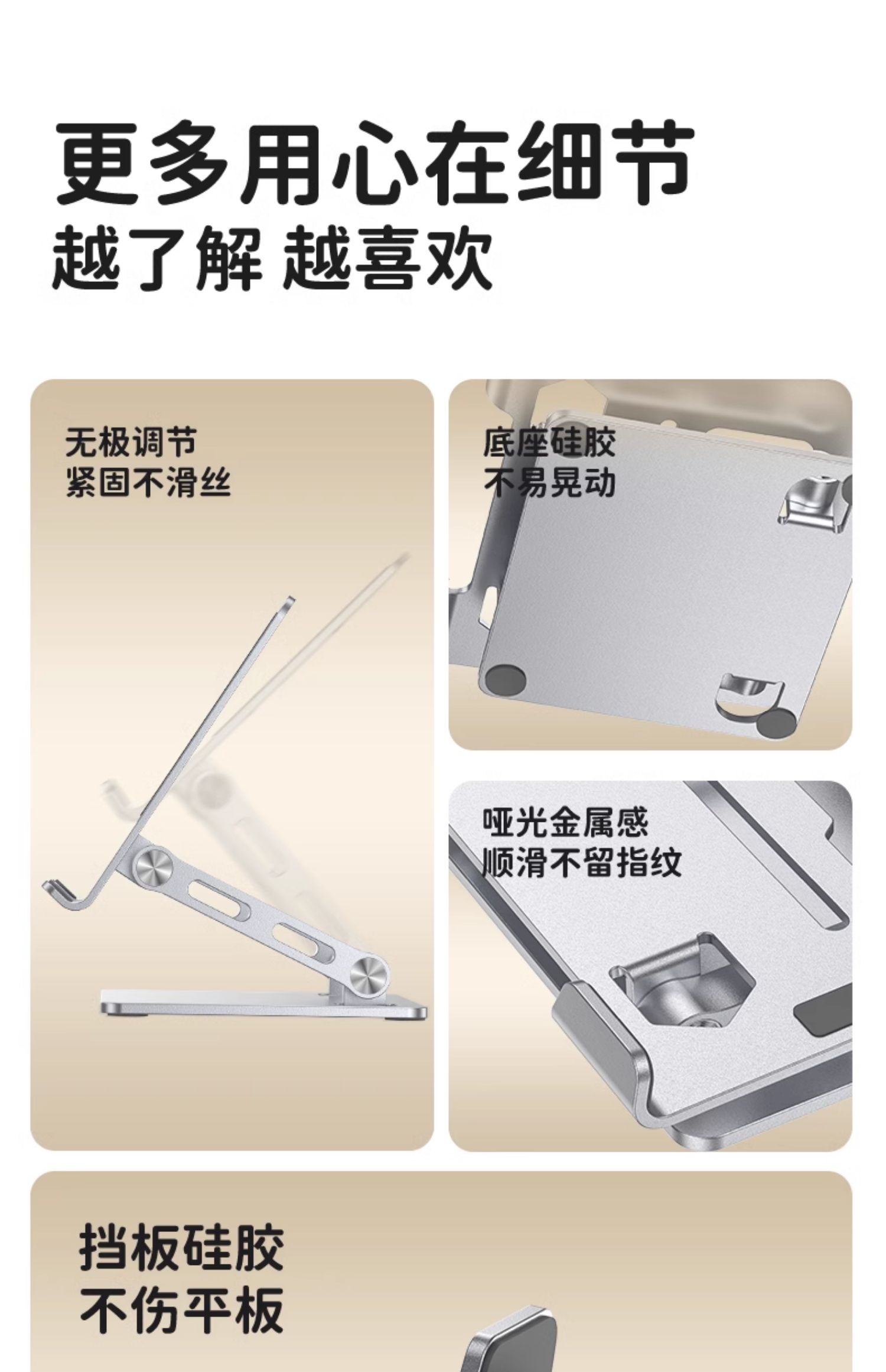 更多用心在细节
越了解 越喜欢

无极调节
紧固不滑丝

底座硅胶
不易晃动

哑光金属感
顺滑不留指纹

挡板硅胶
不伤平板