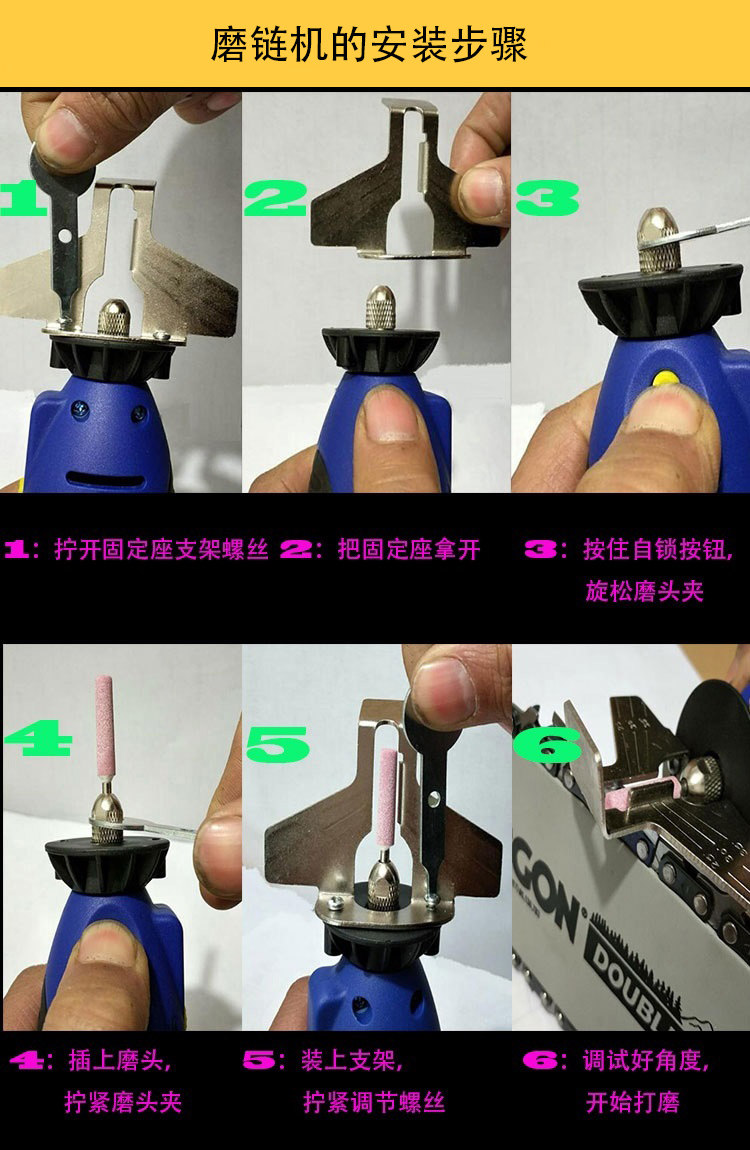 磨链机的安装步骤

1

2

3

1：拧开固定座支架螺丝

2：把固定座拿开

3：按住自锁按钮，旋松磨头夹

4

5

6

GON

DOUBL

4：插上磨头，拧紧磨头夹

5：装上支架，拧紧调节螺丝

6：调试好角度，开始打磨