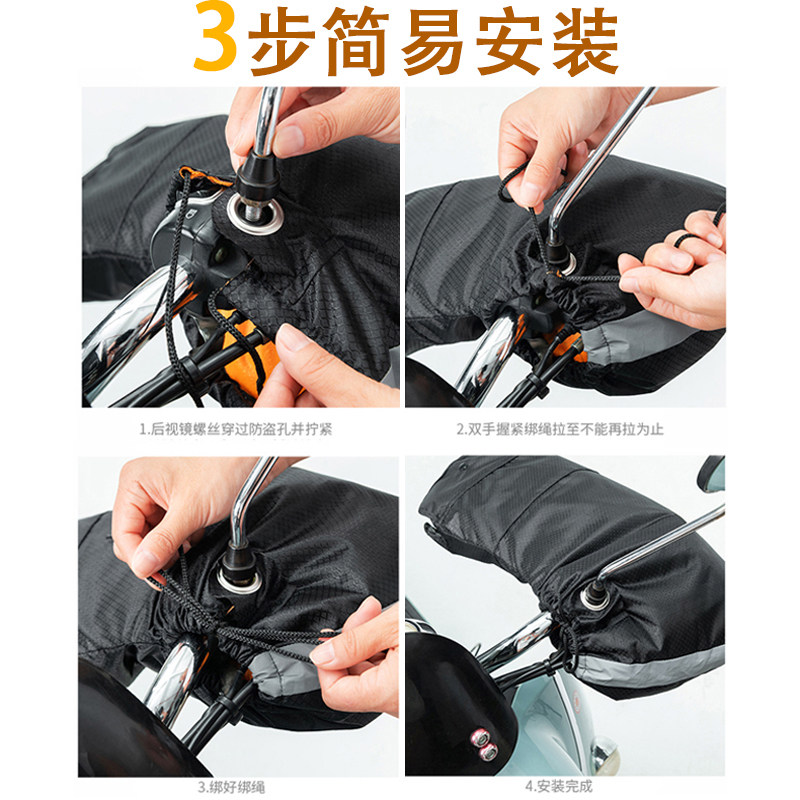 3步简易安装

1.后视镜螺丝穿过防盗孔并拧紧

2.双手握紧绑绳拉至不能再拉为止

3.绑好绑绳

4.安装完成