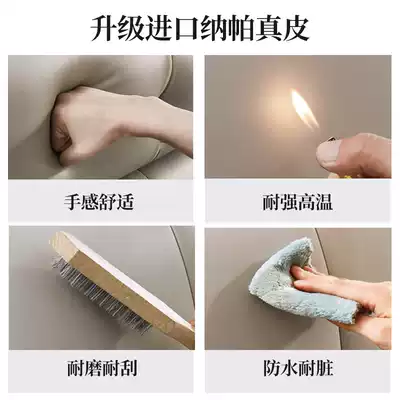 升级进口纳帕真皮

手感舒适

耐强高温

耐磨耐刮

防水耐脏