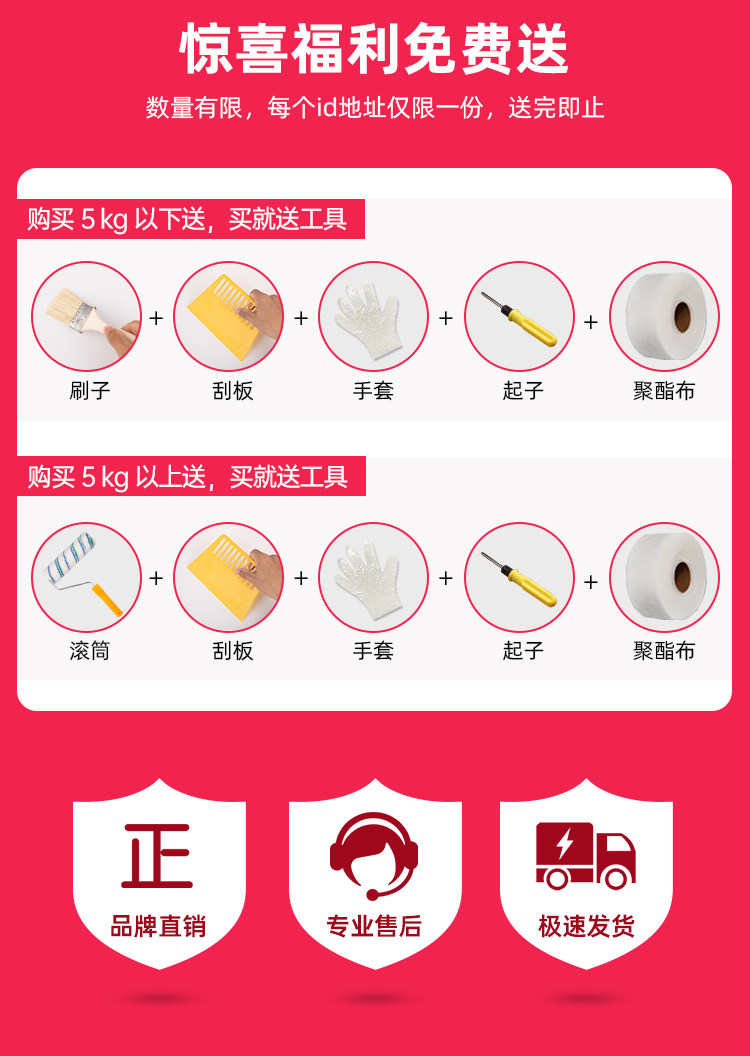 惊喜福利免费送

数量有限，每个id地址仅限一份，送完即止

购买 5 kg 以下送，买就送工具

刷子 + 刮板 + 手套 + 起子 + 聚酯布

购买 5 kg 以上送，买就送工具

滚筒 + 刮板 + 手套 + 起子 + 聚酯布

正

品牌直销

专业售后

极速发货