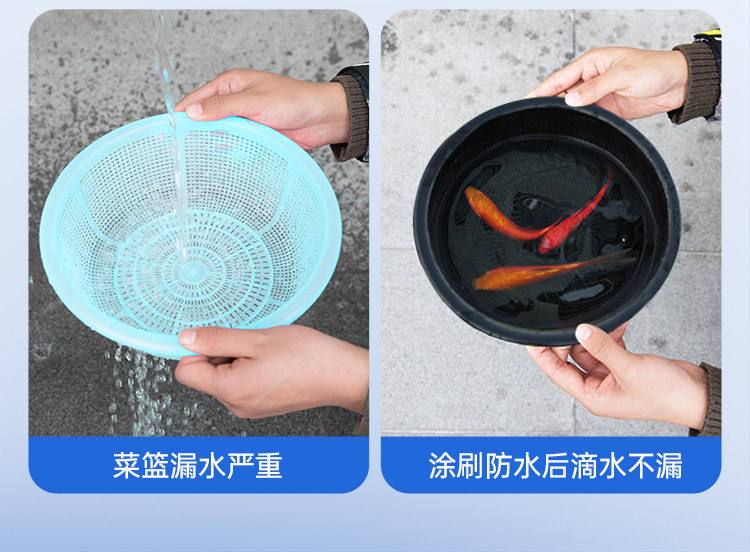 菜篮漏水严重

涂刷防水后滴水不漏