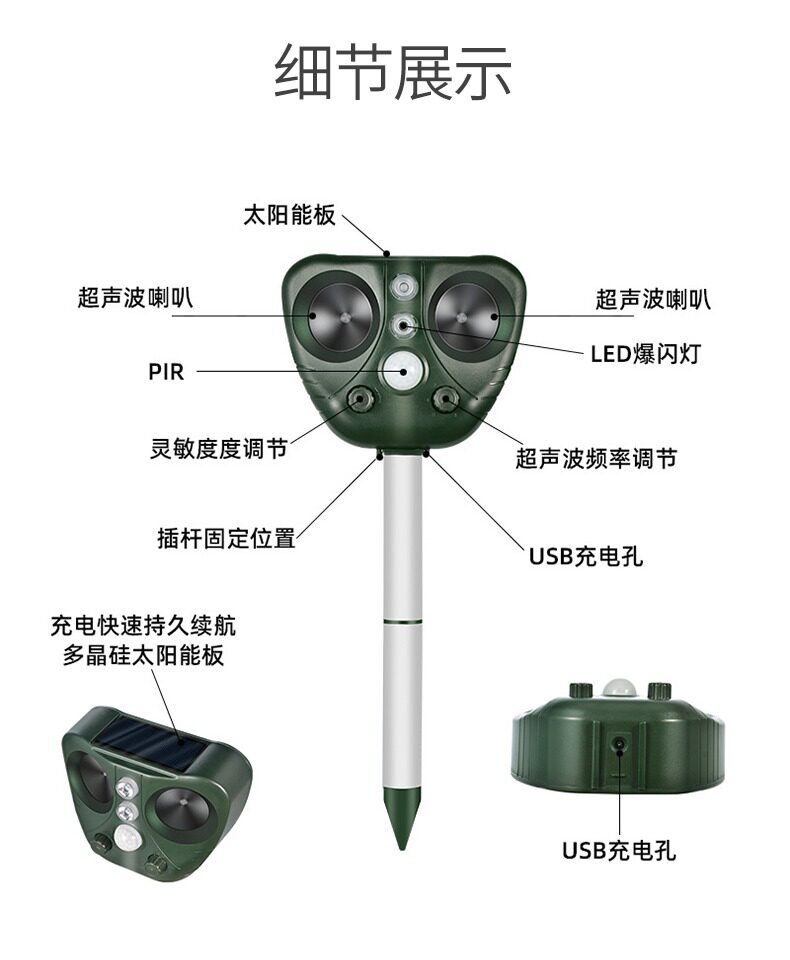 细节展示

太阳能板

超声波喇叭

超声波喇叭

LED爆闪灯

PIR

灵敏度度调节

超声波频率调节

插杆固定位置

USB充电孔

充电快速持久续航
多晶硅太阳能板

USB充电孔