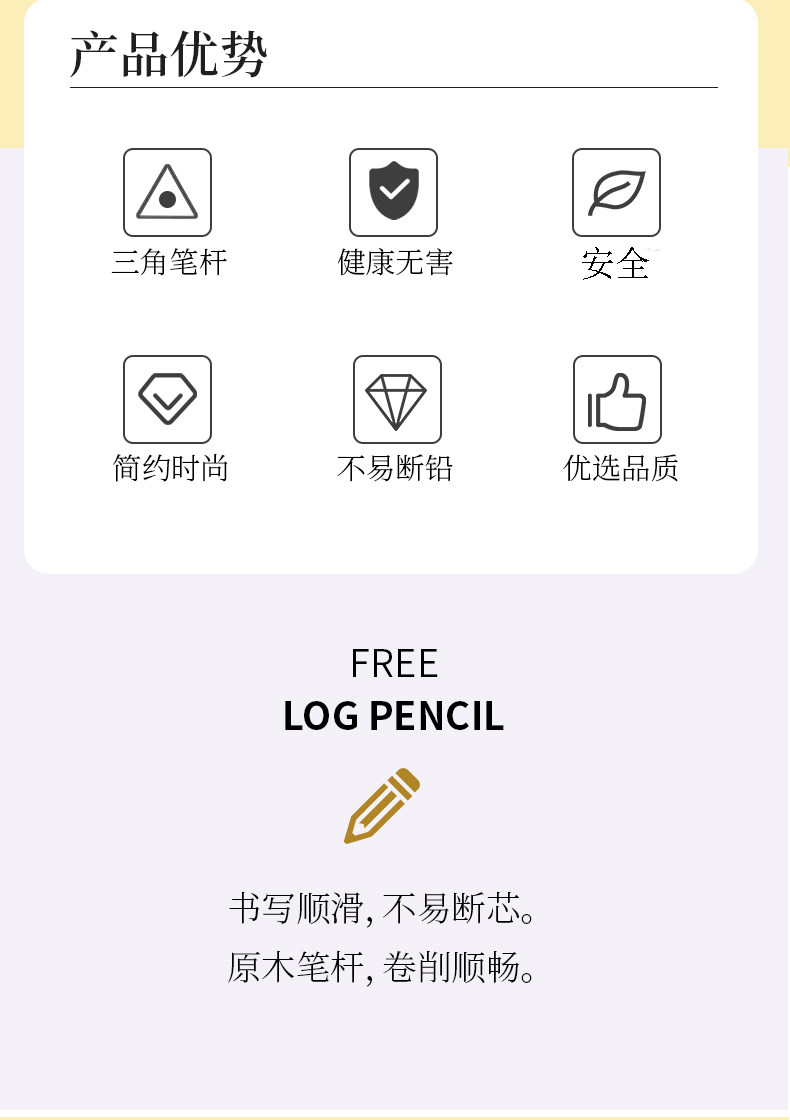 产品优势

三角笔杆

健康无害

安全

简约时尚

不易断铅

优选品质

FREE
LOG PENCIL

书写顺滑,不易断芯。
原木笔杆,卷削顺畅。