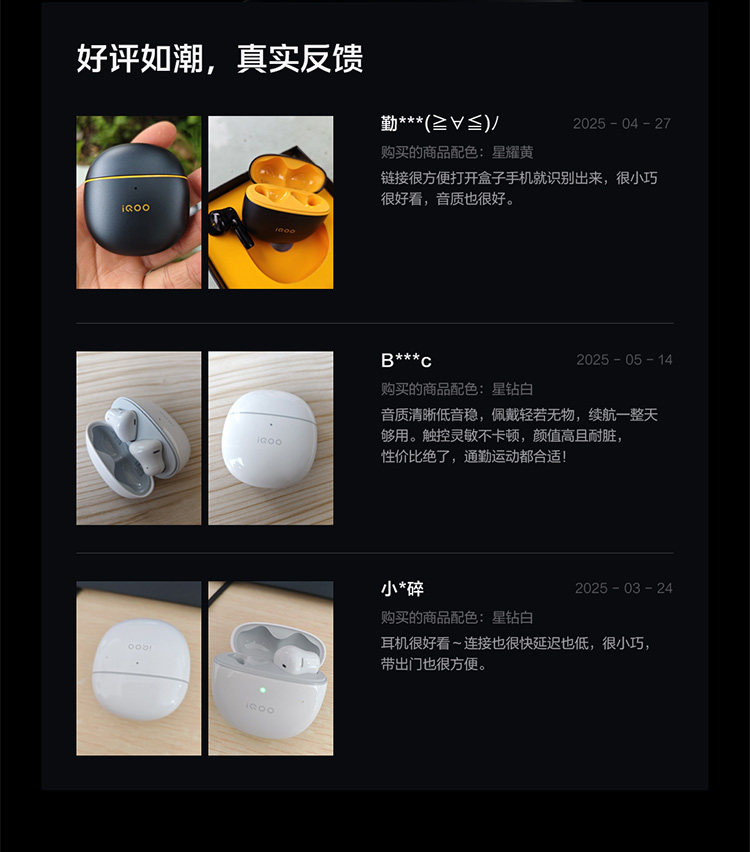 好评如潮，真实反馈

iQOO

iQOO

勤***(≧∀≦)/
2025 - 04 - 27
购买的商品配色：星耀黄
链接很方便打开盒子手机就识别出来，很小巧很好看，音质也很好。

iQOO

B***c
2025 - 05 - 14
购买的商品配色：星钻白
音质清晰低音稳，佩戴轻若无物，续航一整天够用。触控灵敏不卡顿，颜值高且耐脏，性价比绝了，通勤运动都合适！

iQOO

iQOO

小*碎
2025 - 03 - 24
购买的商品配色：星钻白
耳机很好看~连接也很快延迟也低，很小巧，带出门也很方便。