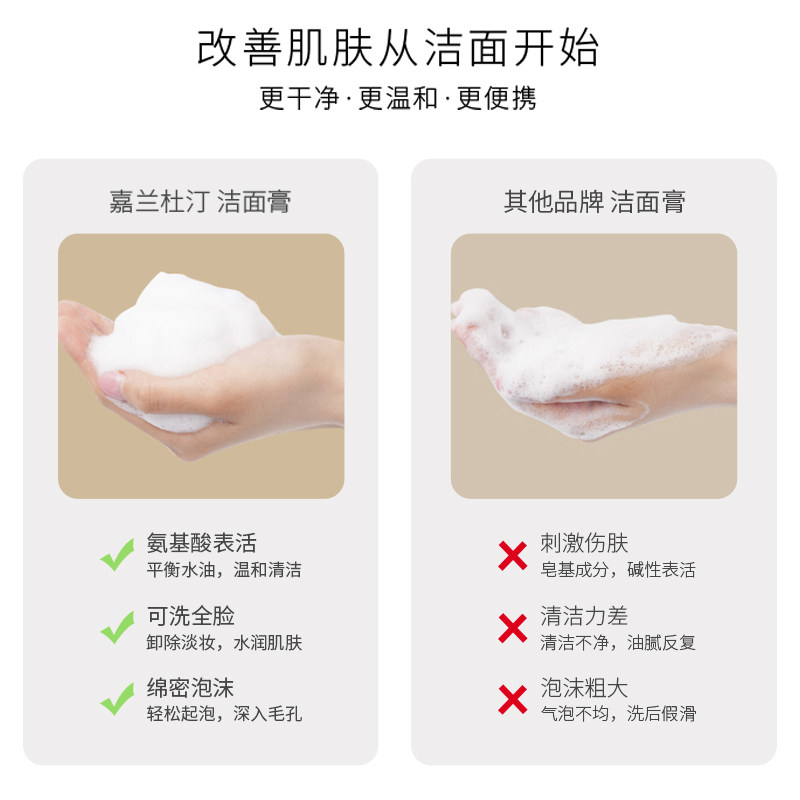 改善肌肤从洁面开始

更干净·更温和·更便携

嘉兰杜汀 洁面膏

氨基酸表活
平衡水油，温和清洁

可洗全脸
卸除淡妆，水润肌肤

绵密泡沫
轻松起泡，深入毛孔

其他品牌 洁面膏

刺激伤肤
皂基成分，碱性表活

清洁力差
清洁不净，油腻反复

泡沫粗大
气泡不均，洗后假滑