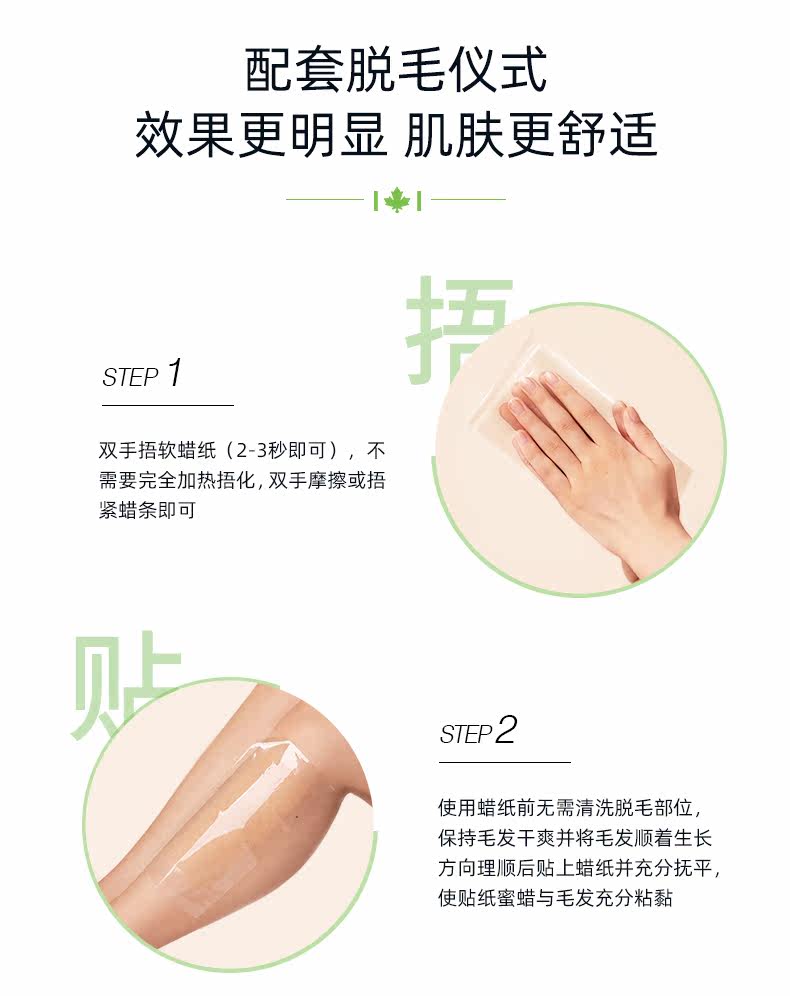 配套脱毛仪式
效果更明显 肌肤更舒适

捂

STEP 1

双手捂软蜡纸（2-3秒即可），不需要完全加热捂化，双手摩擦或捂紧蜡条即可

贴

STEP 2

使用蜡纸前无需清洗脱毛部位，保持毛发干爽并将毛发顺着生长方向理顺后贴上蜡纸并充分抚平，使贴纸蜜蜡与毛发充分粘黏