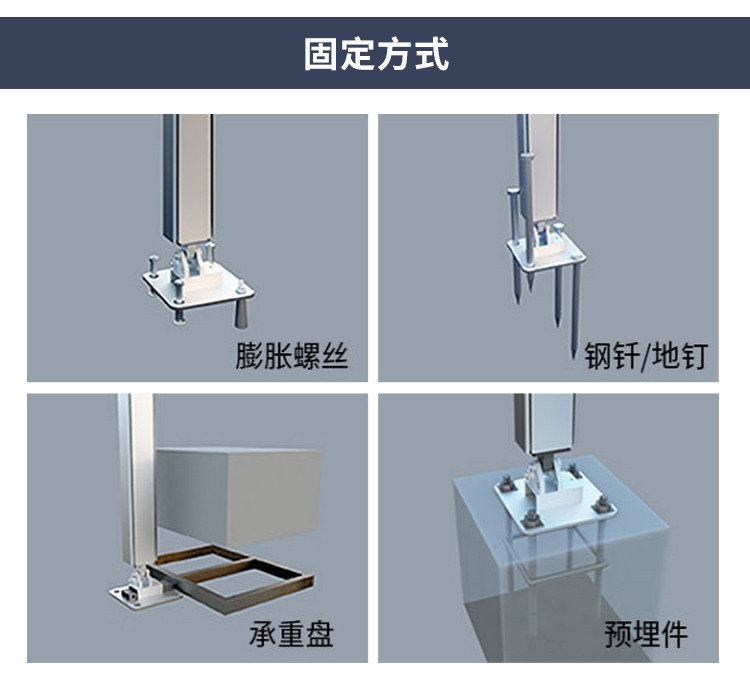 固定方式

膨胀螺丝

钢钎/地钉

承重盘

预埋件