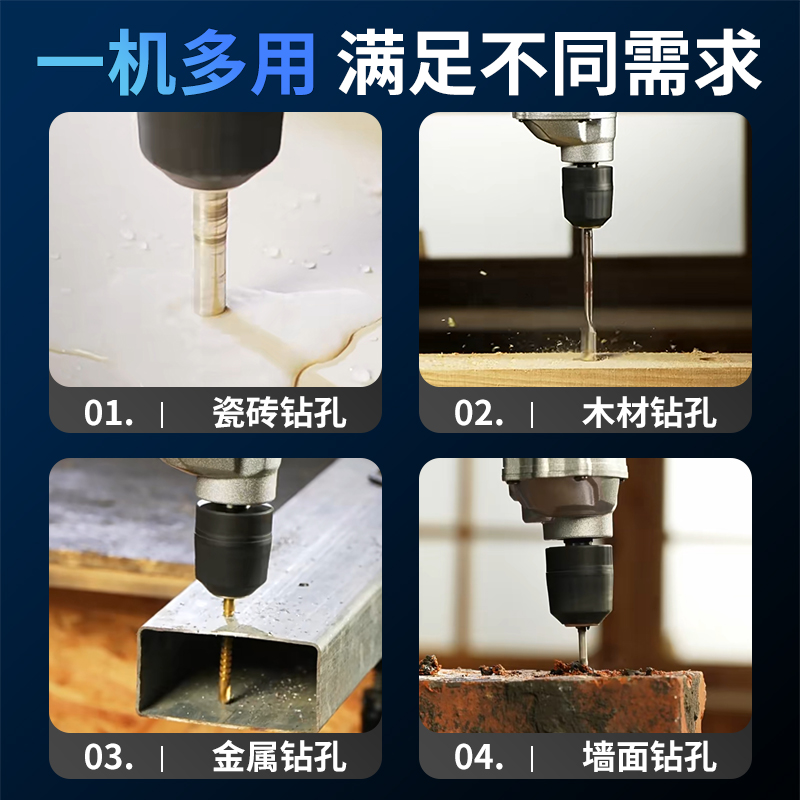 一机多用 满足不同需求

01. | 瓷砖钻孔

02. | 木材钻孔

03. | 金属钻孔

04. | 墙面钻孔