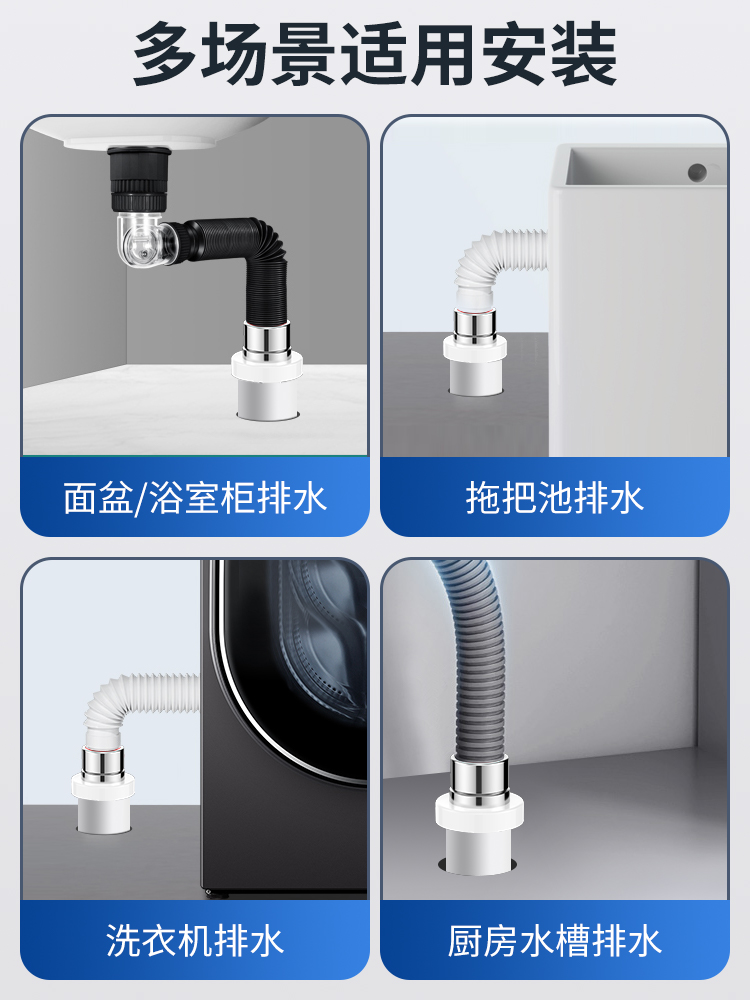 多场景适用安装

面盆/浴室柜排水

拖把池排水

洗衣机排水

厨房水槽排水