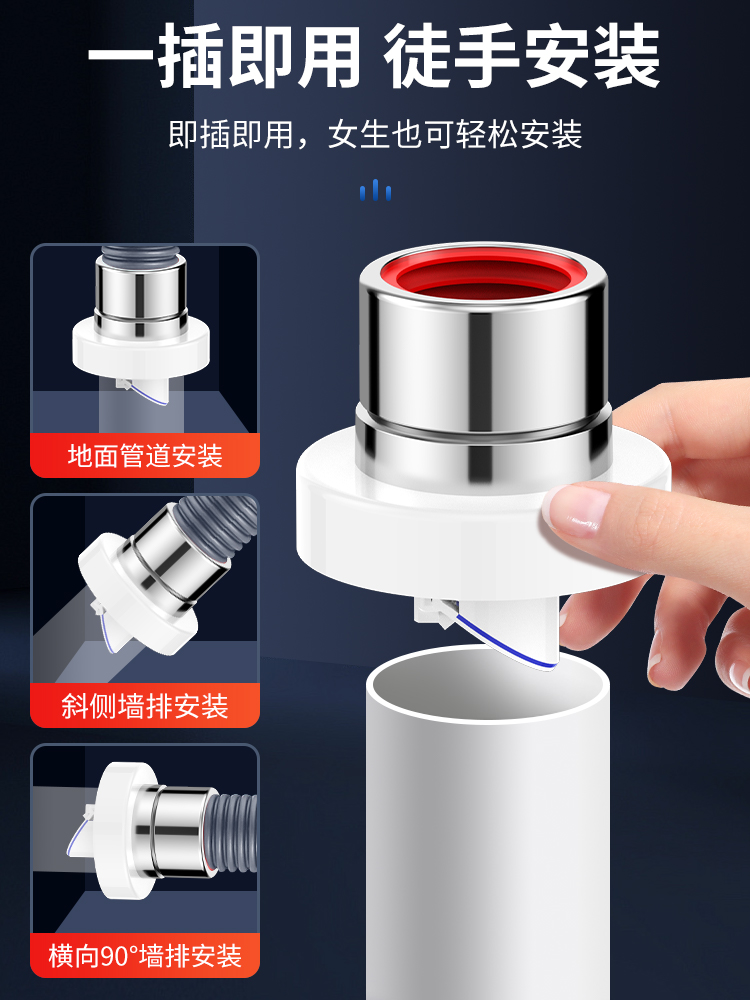 一插即用 徒手安装

即插即用，女生也可轻松安装

地面管道安装

斜侧墙排安装

横向90°墙排安装