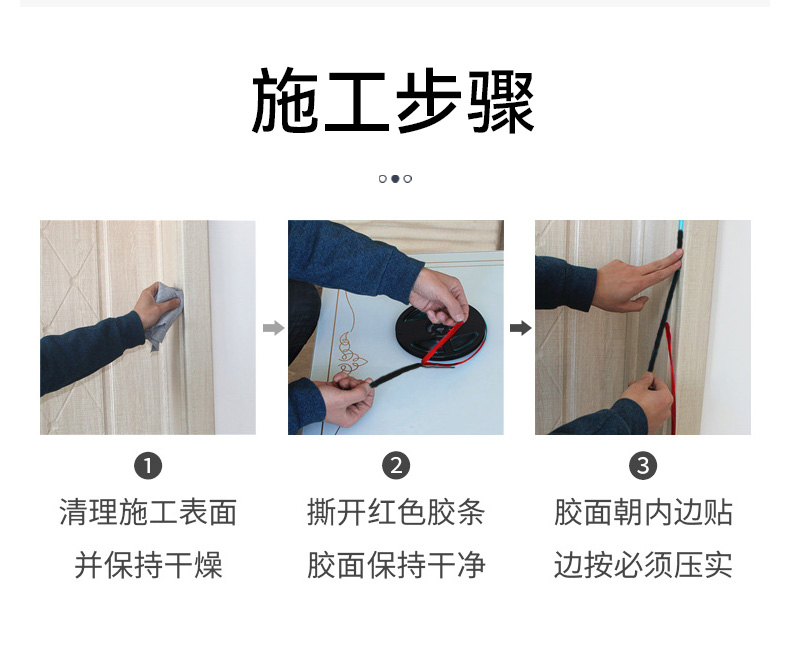 施工步骤

1
清理施工表面
并保持干燥

2
撕开红色胶条
胶面保持干净

3
胶面朝内边贴
边按必须压实