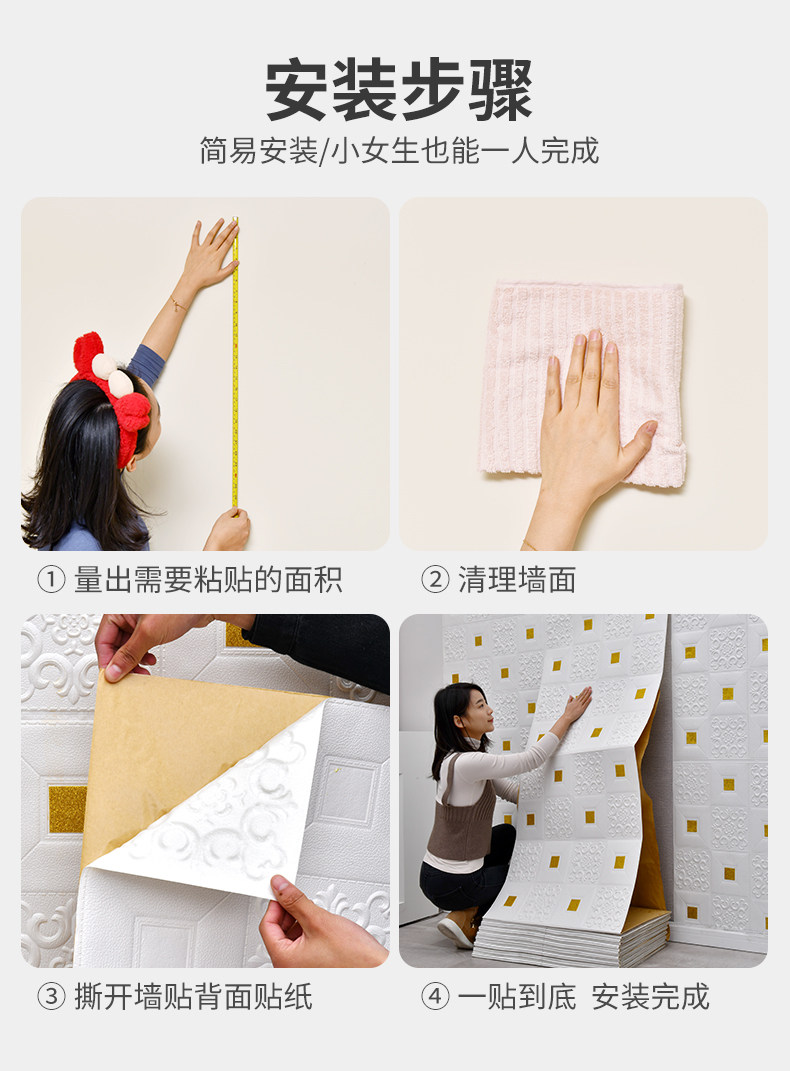 安装步骤

简易安装/小女生也能一人完成

① 量出需要粘贴的面积

② 清理墙面

③ 撕开墙贴背面贴纸

④ 一贴到底 安装完成