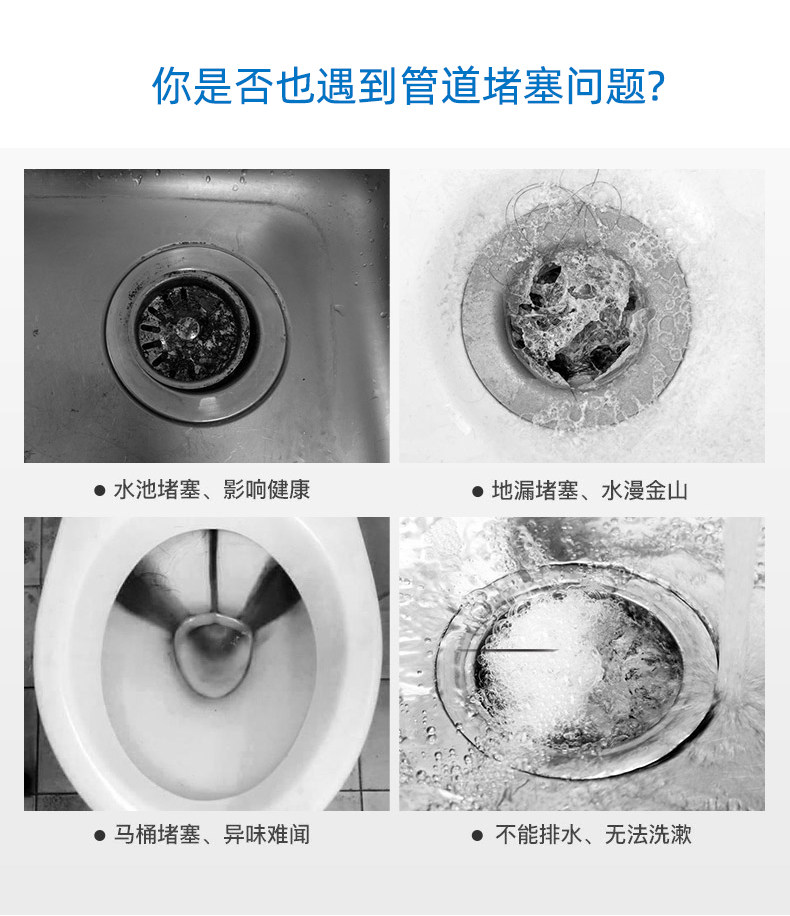 你是否也遇到管道堵塞问题?

● 水池堵塞、影响健康

● 地漏堵塞、水漫金山

● 马桶堵塞、异味难闻

● 不能排水、无法洗漱