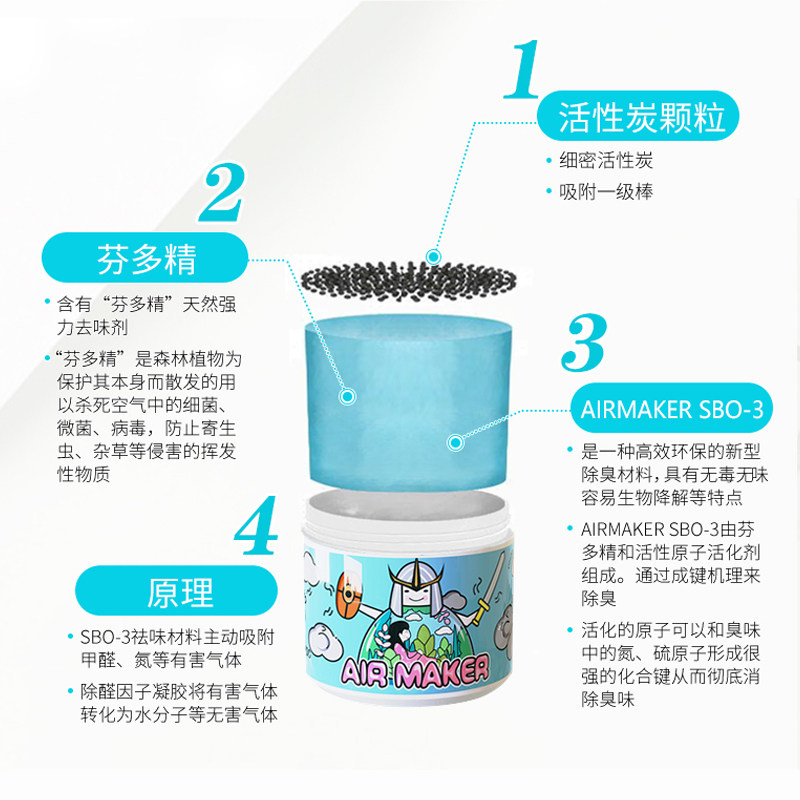 1
活性炭颗粒
• 细密活性炭
• 吸附一级棒

2
芬多精
• 含有“芬多精”天然强力去味剂
• “芬多精”是森林植物为保护其本身而散发的用以杀死空气中的细菌、微菌、病毒，防止寄生虫、杂草等侵害的挥发性物质

3
AIRMAKER SBO-3
• 是一种高效环保的新型除臭材料，具有无毒无味容易生物降解等特点
• AIRMAKER SBO-3由芬多精和活性原子活化剂组成。通过成键机理来除臭
• 活化的原子可以和臭味中的氮、硫原子形成很强的化合键从而彻底消除臭味

4
原理
• SBO-3祛味材料主动吸附甲醛、氮等有害气体
• 除醛因子凝胶将有害气体转化为水分子等无害气体

AIR MAKER