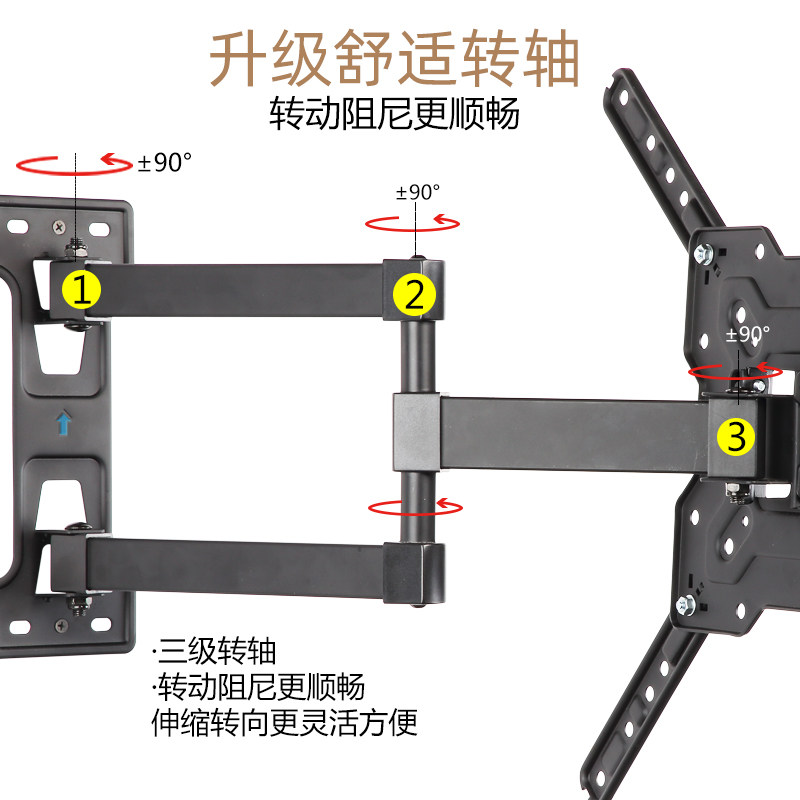 升级舒适转轴

转动阻尼更顺畅

±90°

±90°

1

2

±90°

3

·三级转轴
·转动阻尼更顺畅
伸缩转向更灵活方便